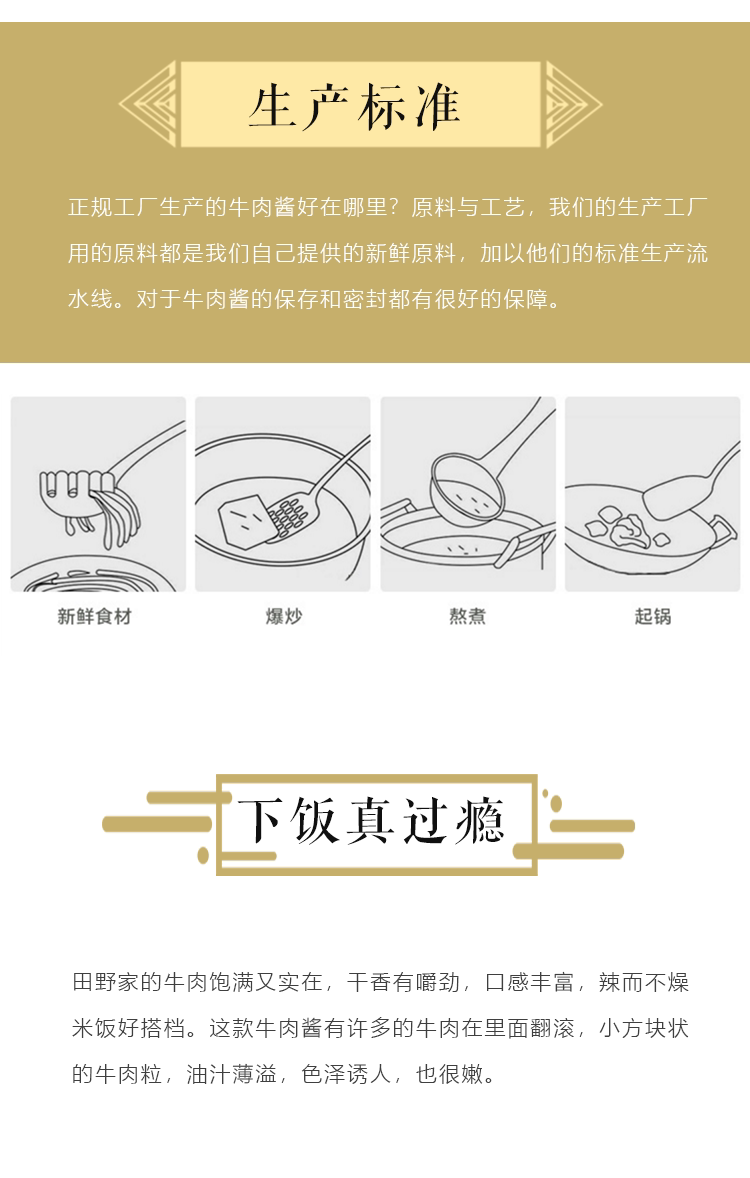 生产标准

正规工厂生产的牛肉酱好在哪里？原料与工艺，我们的生产工厂用的原料都是我们自己提供的新鲜原料，加以他们的标准生产流水线。对于牛肉酱的保存和密封都有很好的保障。

新鲜食材

爆炒

熬煮

起锅

下饭真过瘾

田野家的牛肉饱满又实在，干香有嚼劲，口感丰富，辣而不燥米饭好搭档。这款牛肉酱有许多的牛肉在里面翻滚，小方块状的牛肉粒，油汁薄溢，色泽诱人，也很嫩。