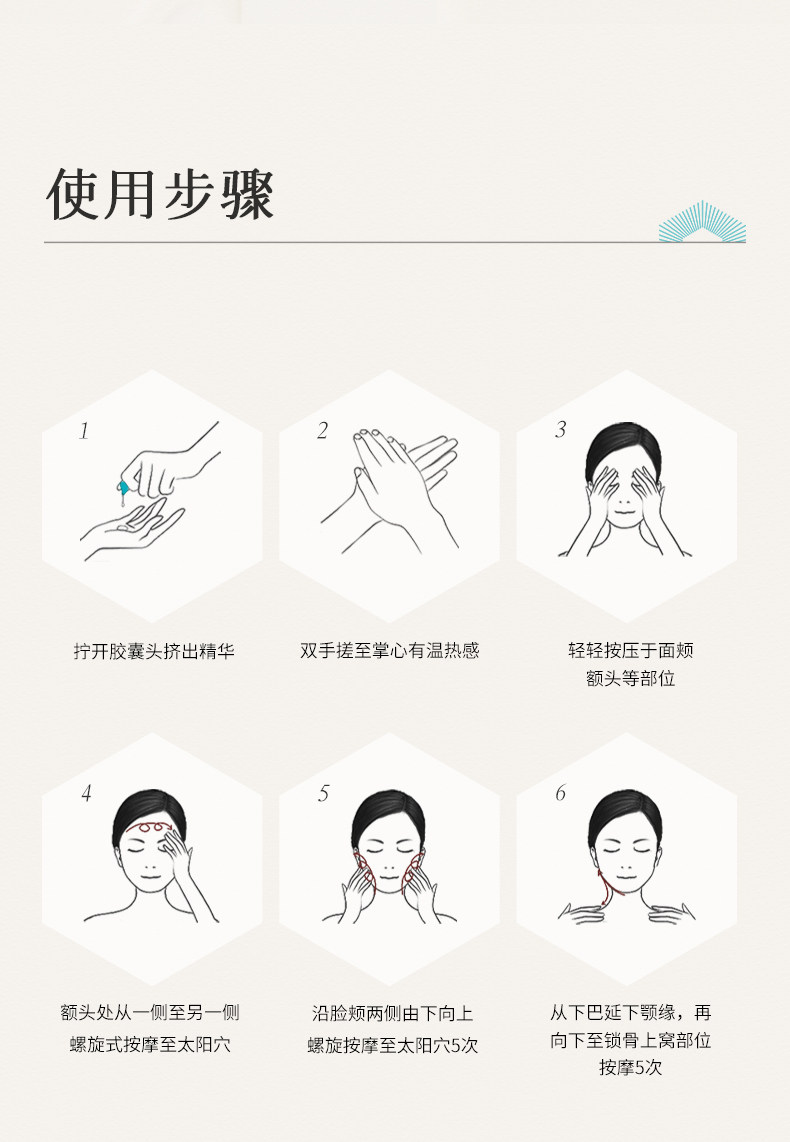 使用步骤

1

拧开胶囊头挤出精华

2

双手搓至掌心有温热感

3

轻轻按压于面颊额头等部位

4

额头处从一侧至另一侧螺旋式按摩至太阳穴

5

沿脸颊两侧由下向上螺旋按摩至太阳穴5次

6

从下巴延下颚缘，再向下至锁骨上窝部位按摩5次