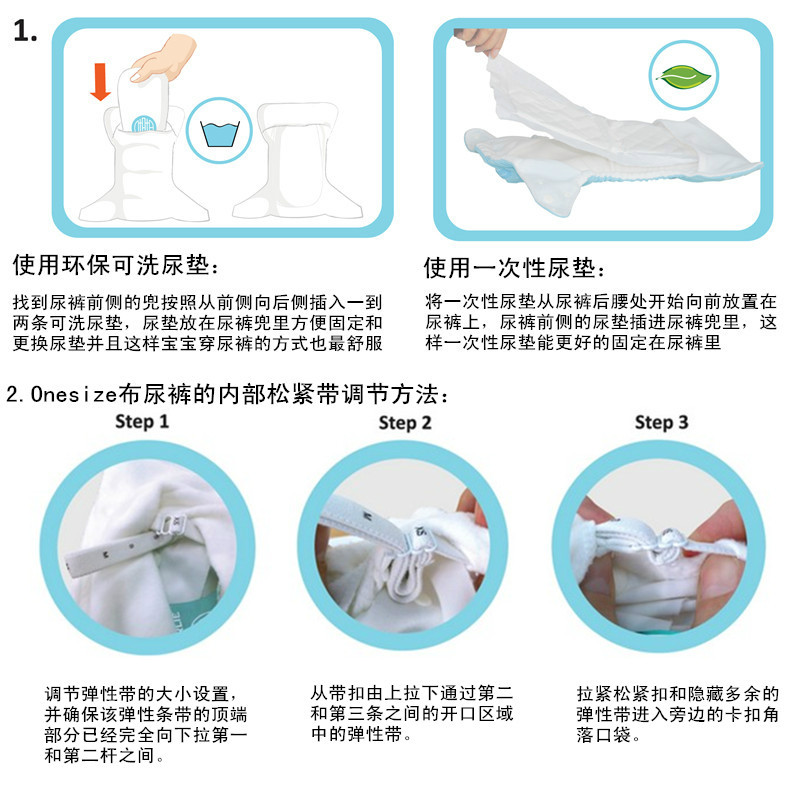 1.

使用环保可洗尿垫：

找到尿裤前侧的兜按照从前侧向后侧插入一到两条可洗尿垫，尿垫放在尿裤兜里方便固定和更换尿垫并且这样宝宝穿尿裤的方式也最舒服

使用一次性尿垫：

将一次性尿垫从尿裤后腰处开始向前放置在尿裤上，尿裤前侧的尿垫插进尿裤兜里，这样一次性尿垫能更好的固定在尿裤里

2. Onesize布尿裤的内部松紧带调节方法：

Step 1

调节弹性带的大小设置，并确保该弹性条带的顶端部分已经完全向下拉第一和第二杆之间。

Step 2

从带扣由上拉下通过第二和第三条之间的开口区域中的弹性带。

Step 3

拉紧松紧扣和隐藏多余的弹性带进入旁边的卡扣角落口袋。