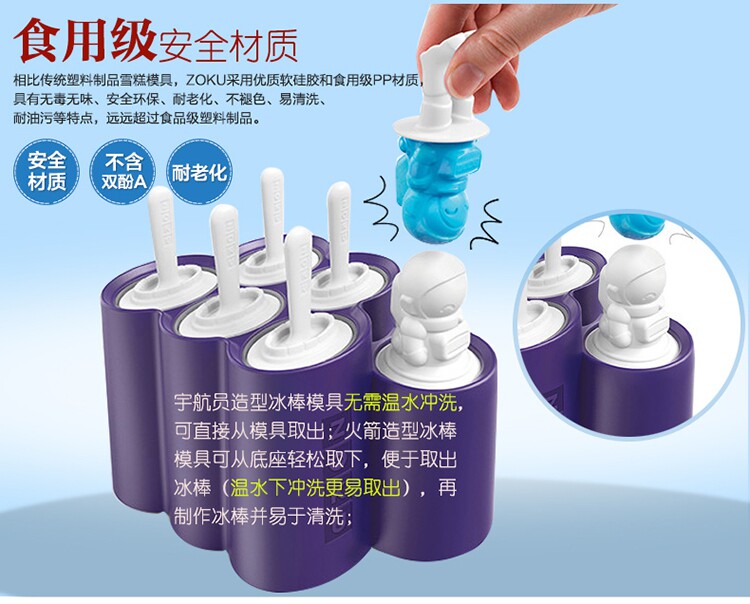 食用级安全材质

相比传统塑料制品雪糕模具，ZOKU采用优质软硅胶和食用级PP材质，具有无毒无味、安全环保、耐老化、不褪色、易清洗、耐油污等特点，远远超过食品级塑料制品。

安全材质

不含双酚A

耐老化

宇航员造型冰棒模具无需温水冲洗，可直接从模具取出；火箭造型冰棒模具可从底座轻松取下，便于取出冰棒（温水下冲洗更易取出），再制作冰棒并易于清洗；