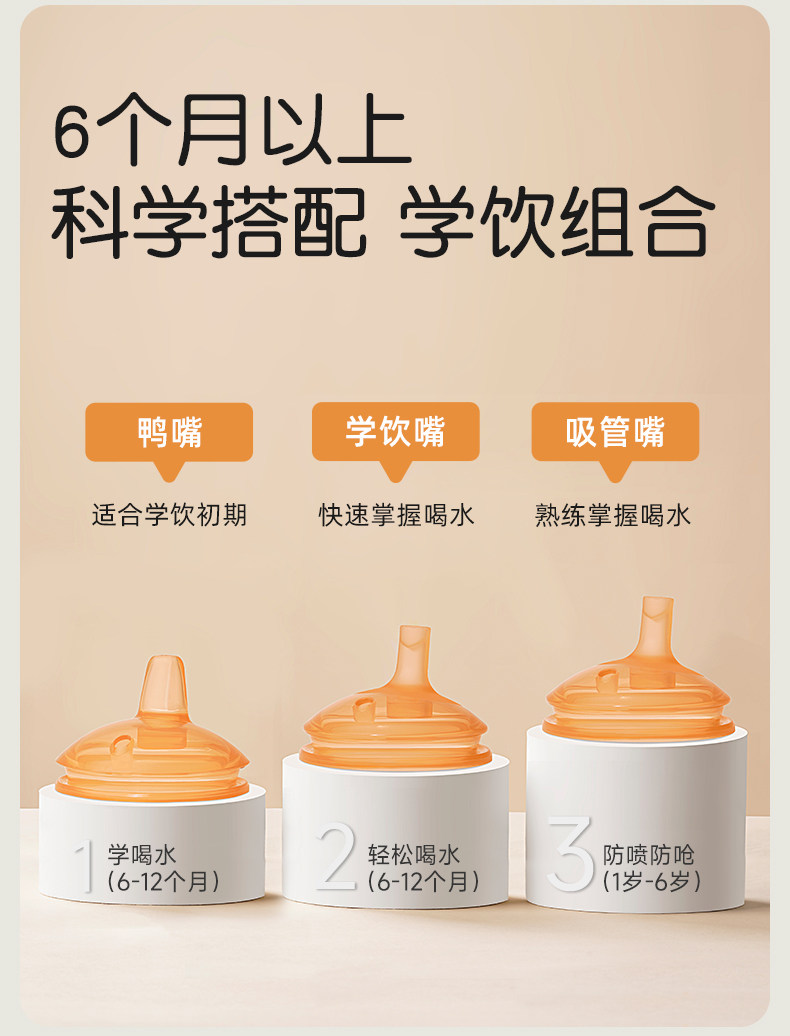 6个月以上
科学搭配 学饮组合

鸭嘴
适合学饮初期

学饮嘴
快速掌握喝水

吸管嘴
熟练掌握喝水

1 学喝水
(6-12个月)

2 轻松喝水
(6-12个月)

3 防喷防呛
(1岁-6岁)