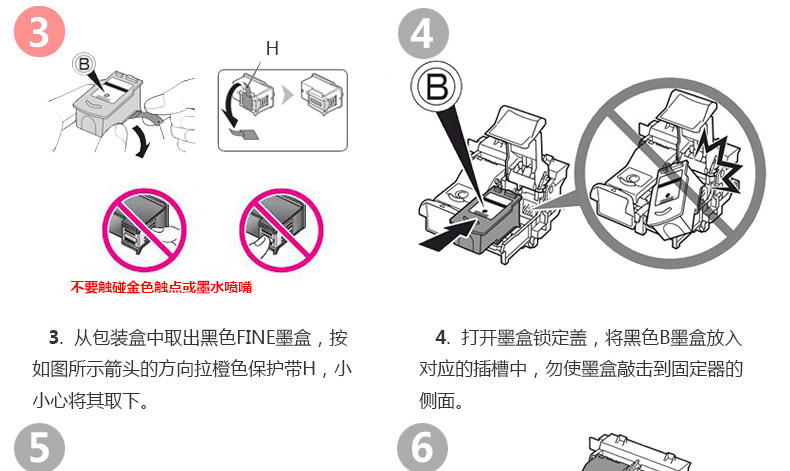 3

B

H

不要触碰金色触点或墨水喷嘴

3. 从包装盒中取出黑色FINE墨盒，按如图所示箭头的方向拉橙色保护带H，小小心将其取下。

4

B

4. 打开墨盒锁定盖，将黑色B墨盒放入对应的插槽中，勿使墨盒敲击到固定器的侧面。

5

6