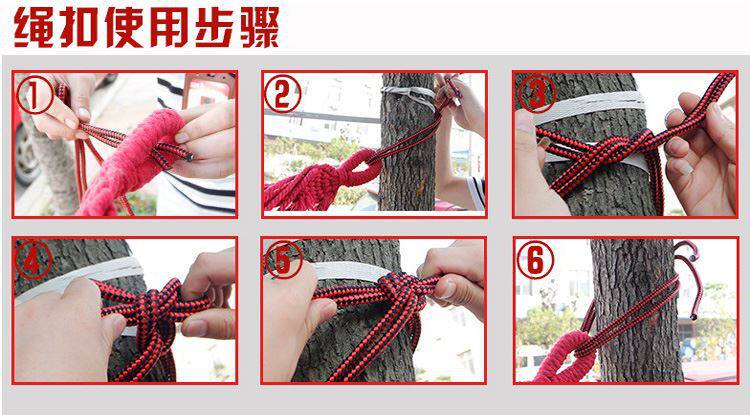 绳扣使用步骤

①

②

③

④

⑤

⑥