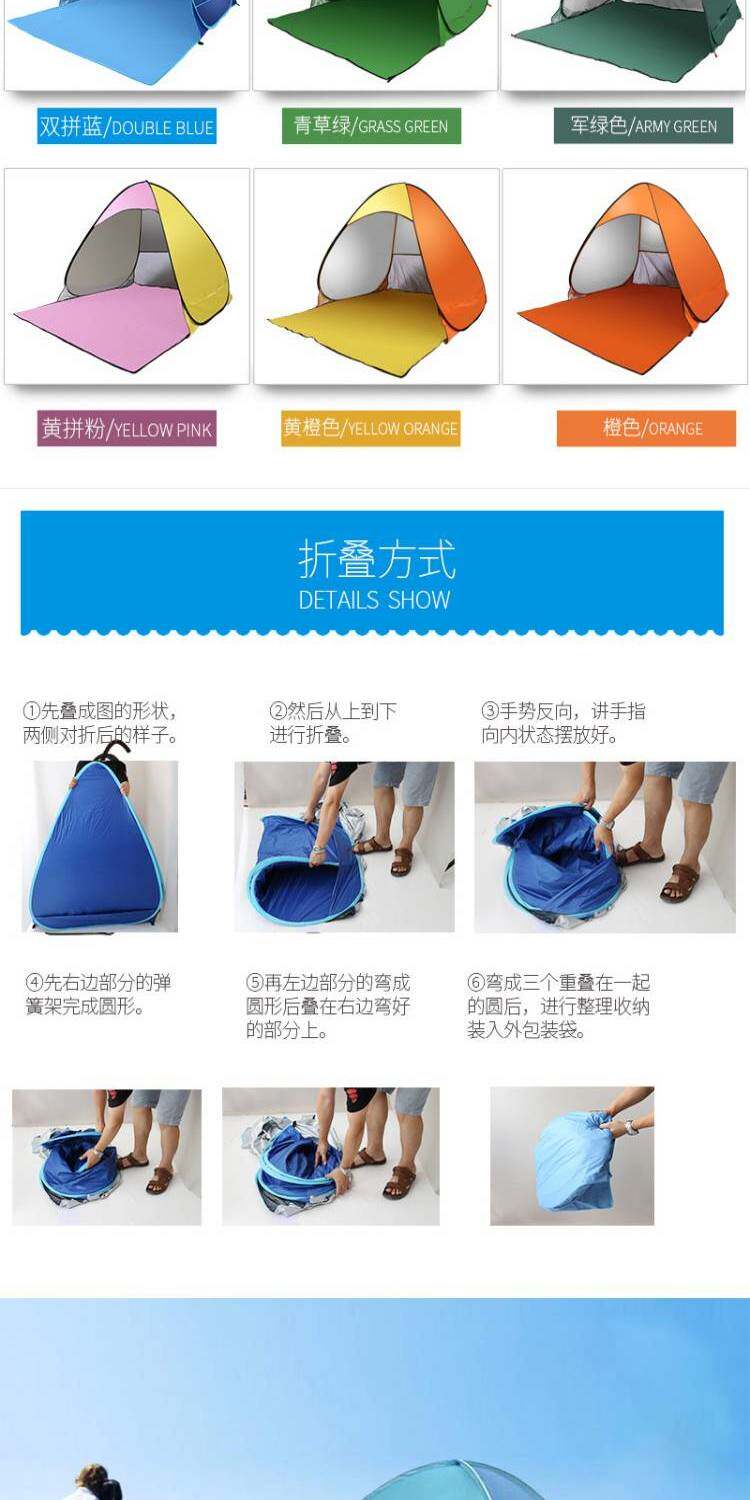 双拼蓝/DOUBLE BLUE

青草绿/GRASS GREEN

军绿色/ARMY GREEN

黄拼粉/YELLOW PINK

黄橙色/YELLOW ORANGE

橙色/ORANGE

折叠方式
DETAILS SHOW

①先叠成图的形状，两侧对折后的样子。

②然后从上到下进行折叠。

③手势反向，讲手指向内状态摆放好。

④先右边部分的弹簧架完成圆形。

⑤再左边部分的弯成圆形后叠在右边弯好的部分上。

⑥弯成三个重叠在一起的圆后，进行整理收纳装入外包装袋。