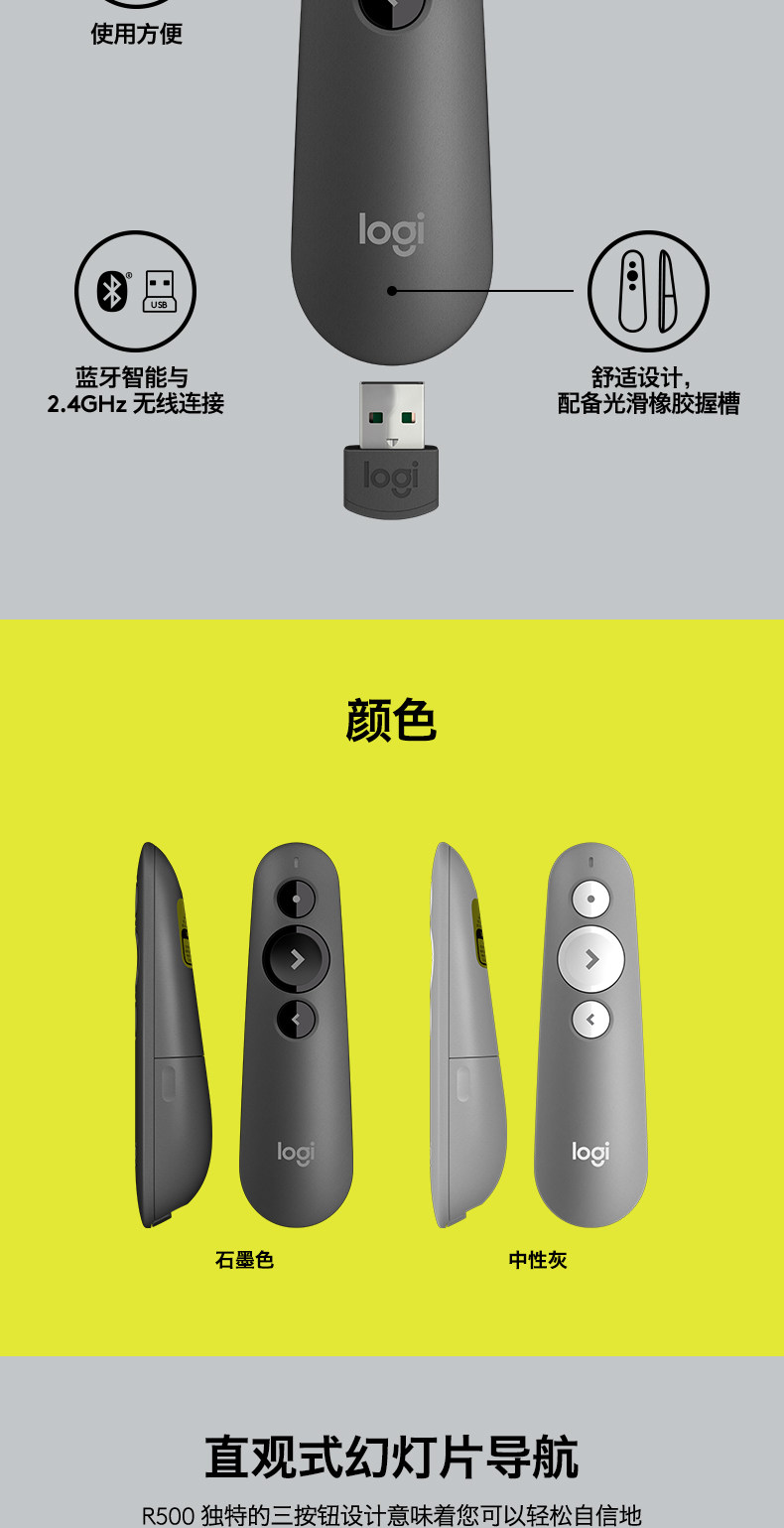 使用方便

logi

USB

蓝牙智能与
2.4GHz 无线连接

舒适设计，
配备光滑橡胶握槽

logi

颜色

logi

logi

石墨色

中性灰

直观式幻灯片导航

R500 独特的三按钮设计意味着您可以轻松自信地