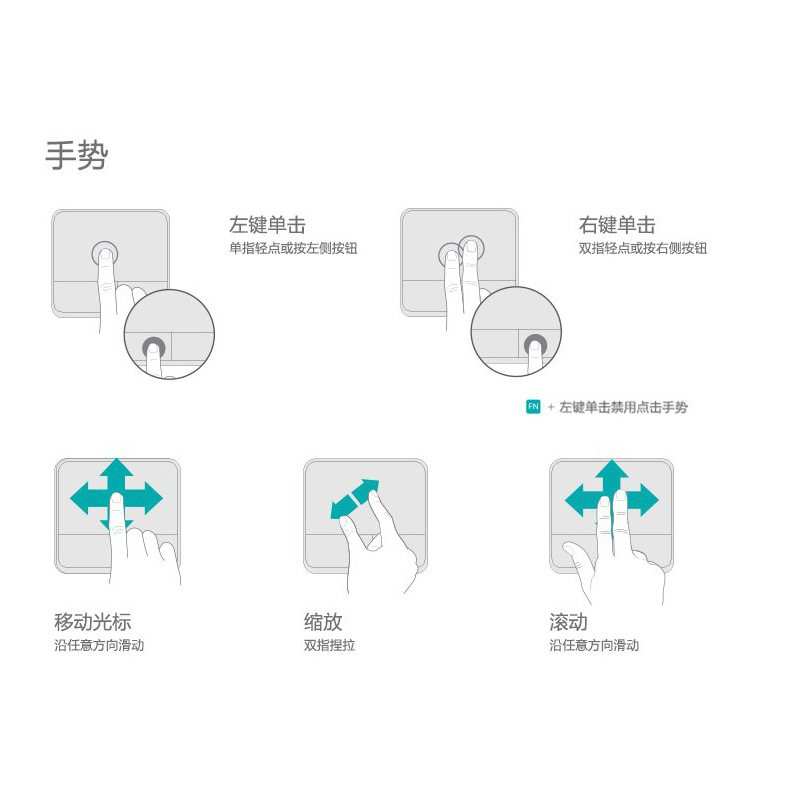 手势

左键单击
单指轻点或按左侧按钮

右键单击
双指轻点或按右侧按钮

FN + 左键单击禁用点击手势

移动光标
沿任意方向滑动

缩放
双指捏拉

滚动
沿任意方向滑动