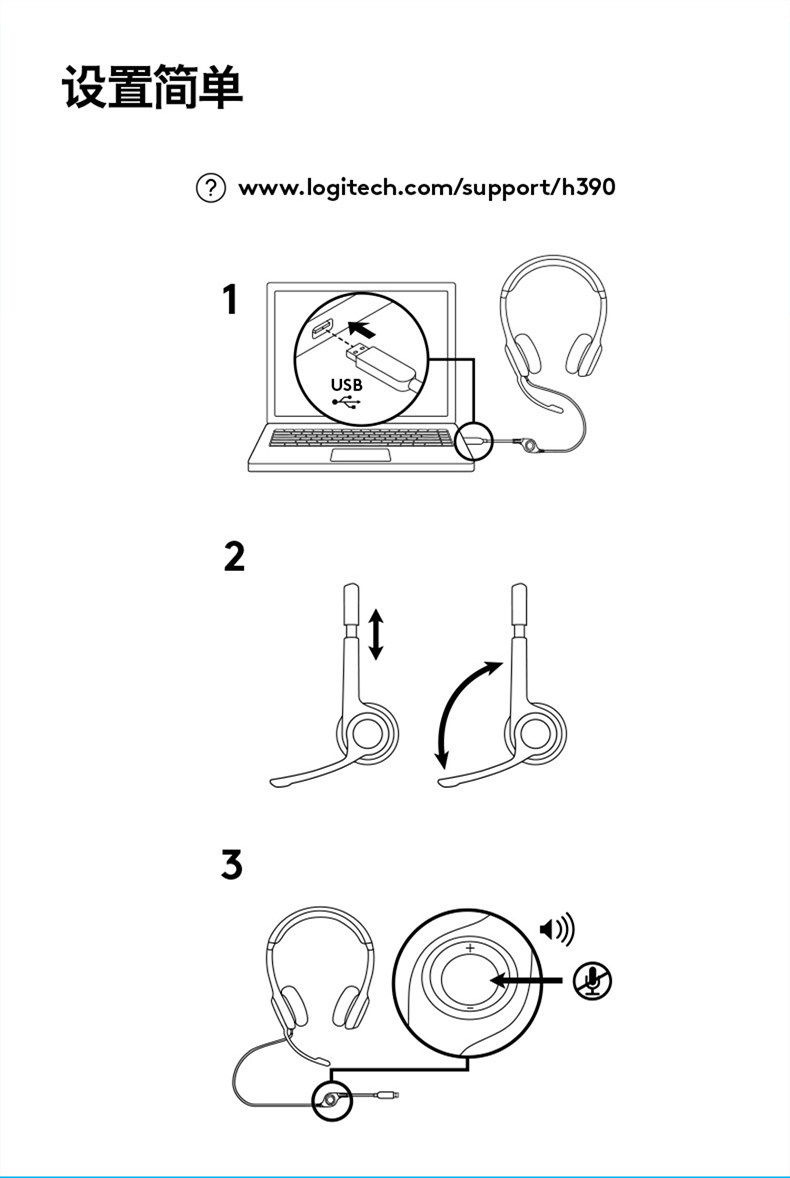 设置简单

? www.logitech.com/support/h390

1

USB

2

3

+

−