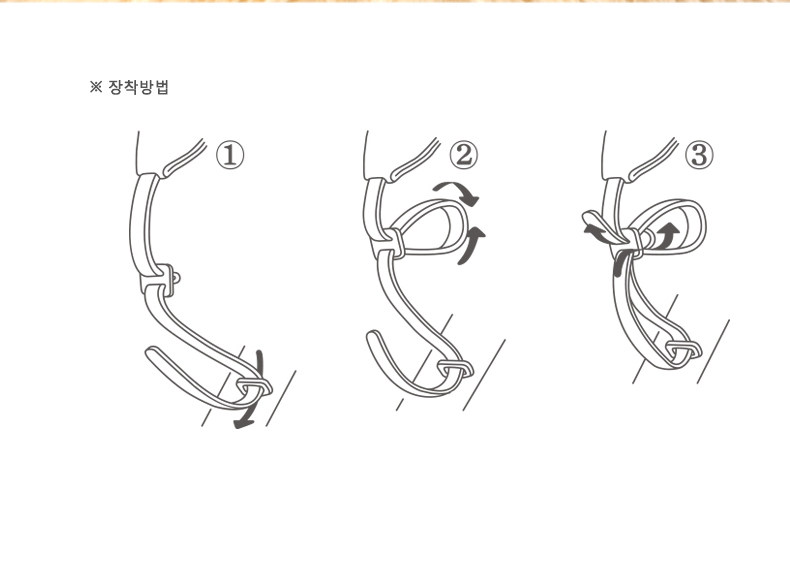 ※ 장착방법

①

②

③