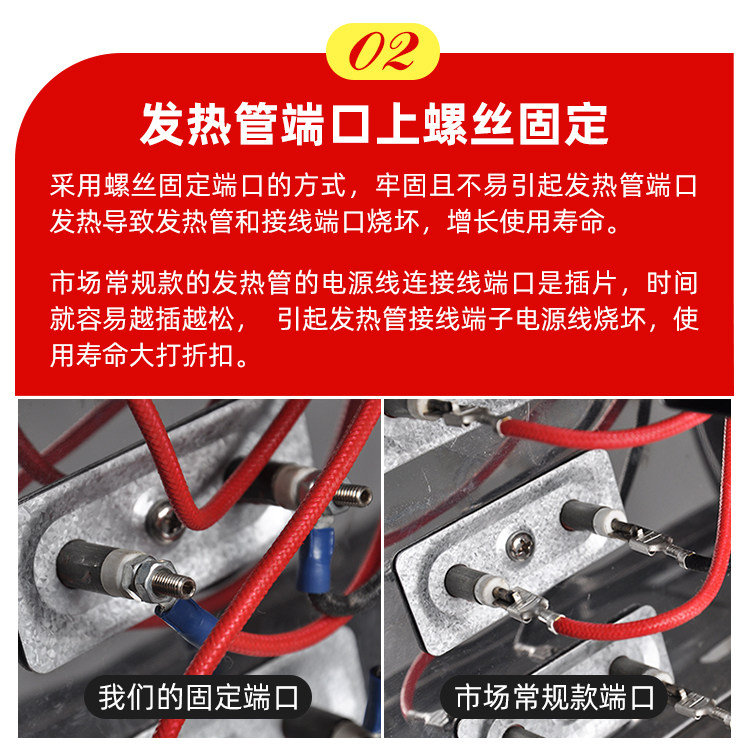 02

发热管端口上螺丝固定

采用螺丝固定端口的方式，牢固且不易引起发热管端口发热导致发热管和接线端口烧坏，增长使用寿命。

市场常规款的发热管的电源线连接线端口是插片，时间就容易越插越松， 引起发热管接线端子电源线烧坏，使用寿命大打折扣。

我们的固定端口

市场常规款端口