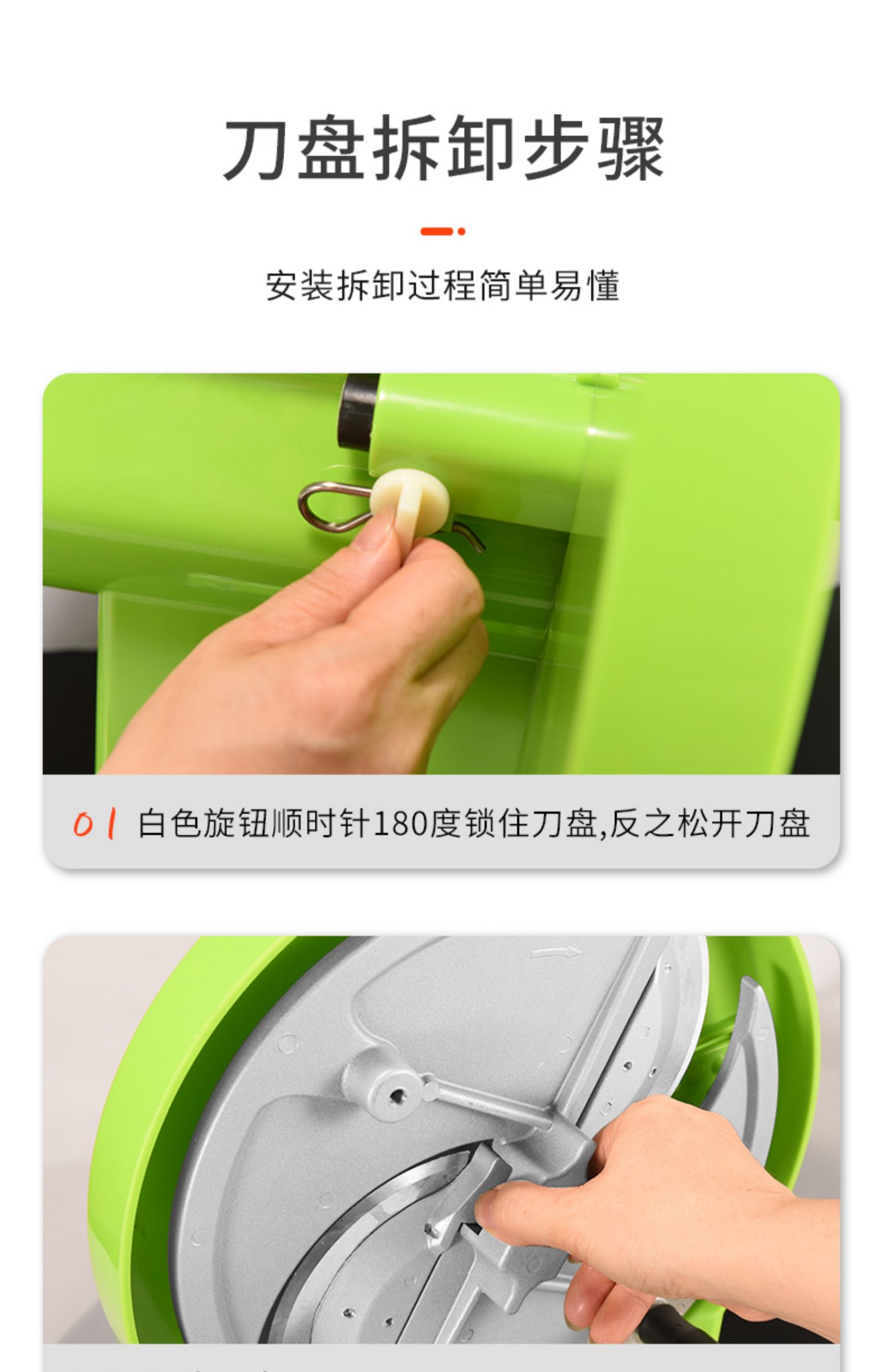 刀盘拆卸步骤

安装拆卸过程简单易懂

01 白色旋钮顺时针180度锁住刀盘,反之松开刀盘