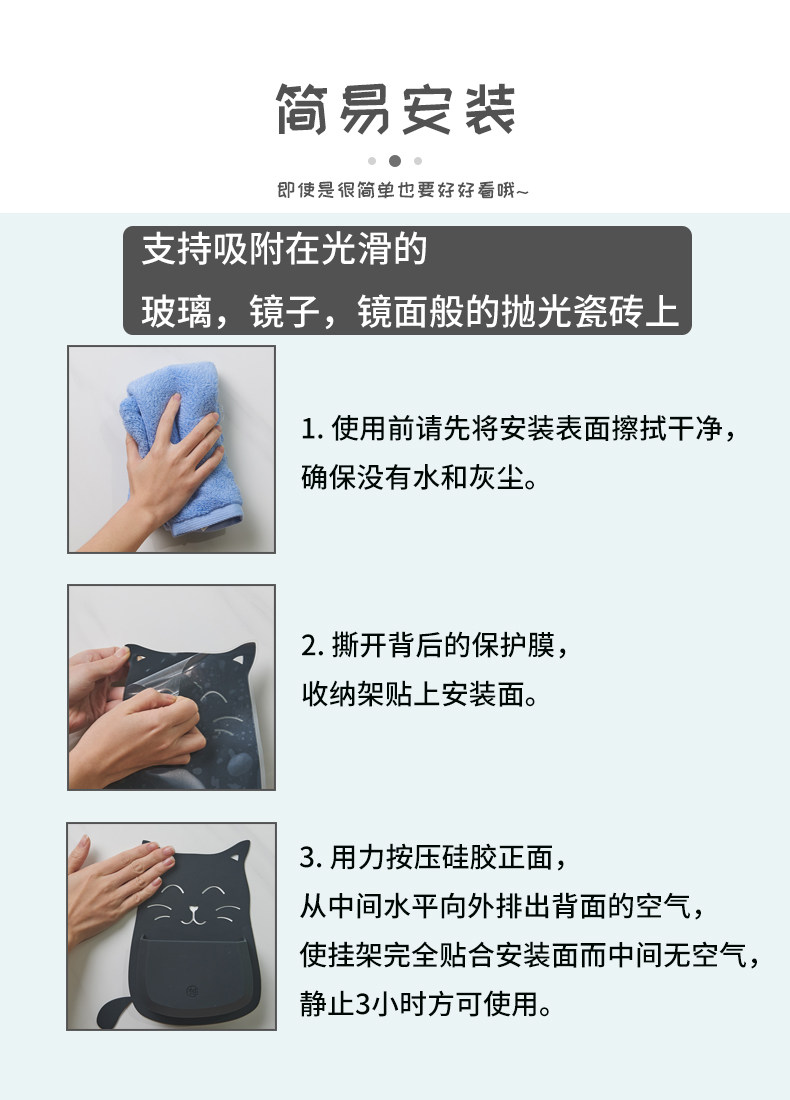 简易安装

即使是很简单也要好好看哦~

支持吸附在光滑的
玻璃，镜子，镜面般的抛光瓷砖上

1. 使用前请先将安装表面擦拭干净，确保没有水和灰尘。

2. 撕开背后的保护膜，收纳架贴上安装面。

3. 用力按压硅胶正面，从中间水平向外排出背面的空气，使挂架完全贴合安装面而中间无空气，静止3小时方可使用。