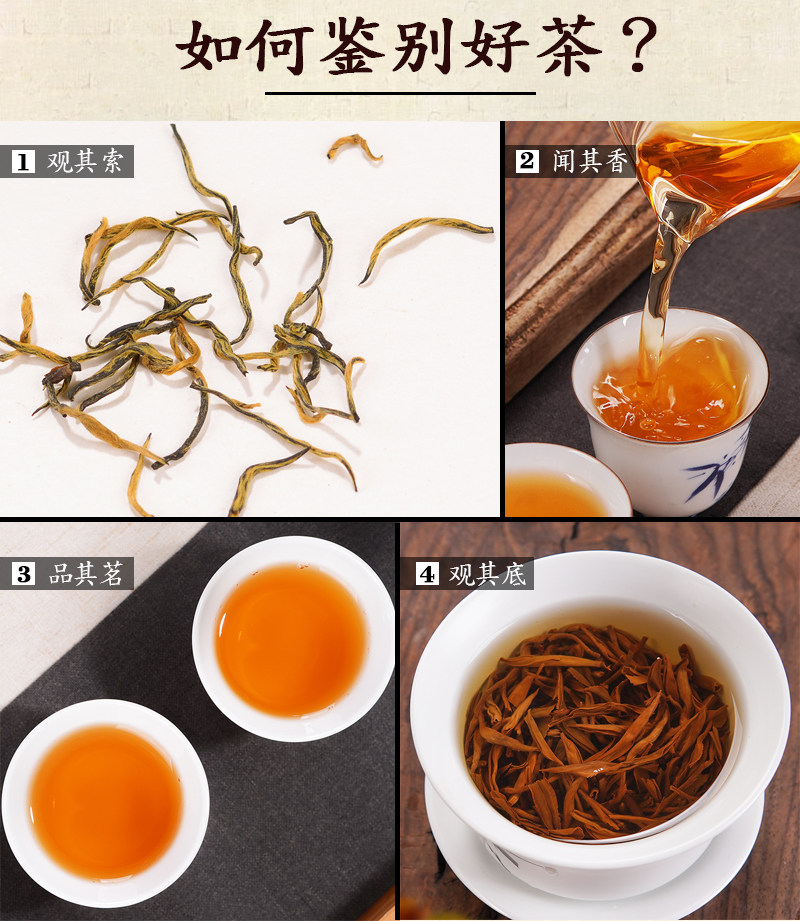 如何鉴别好茶？

1 观其索

2 闻其香

3 品其茗

4 观其底