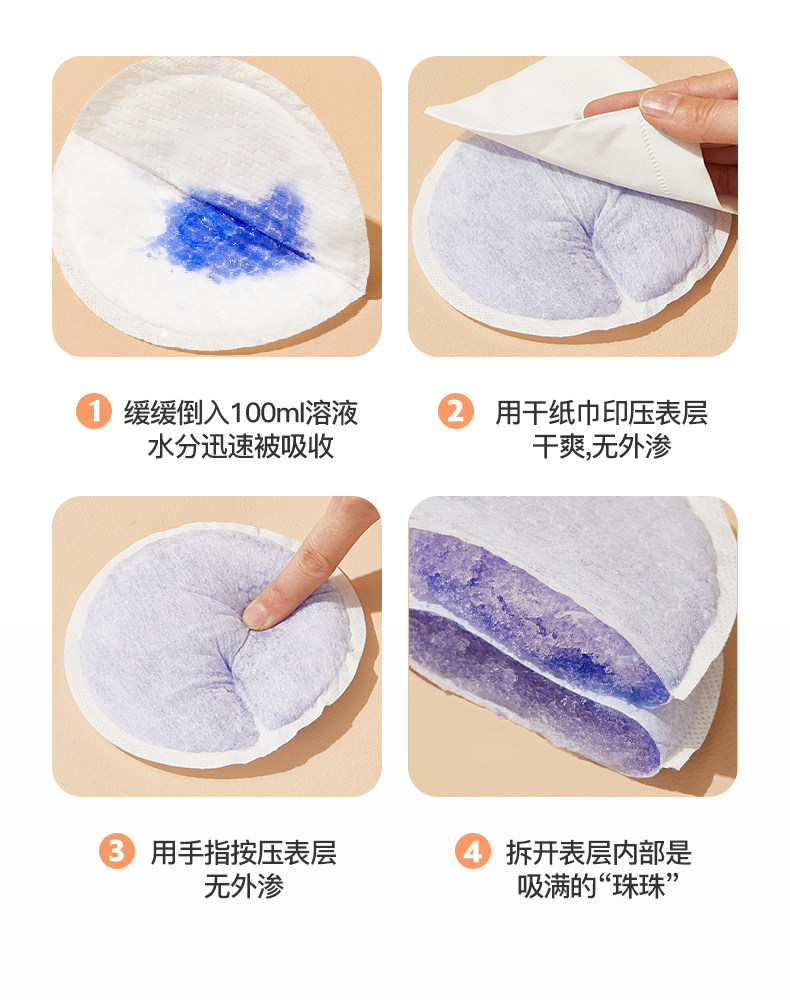 1 缓缓倒入100ml溶液
水分迅速被吸收

2 用干纸巾印压表层
干爽,无外渗

3 用手指按压表层
无外渗

4 拆开表层内部是
吸满的“珠珠”