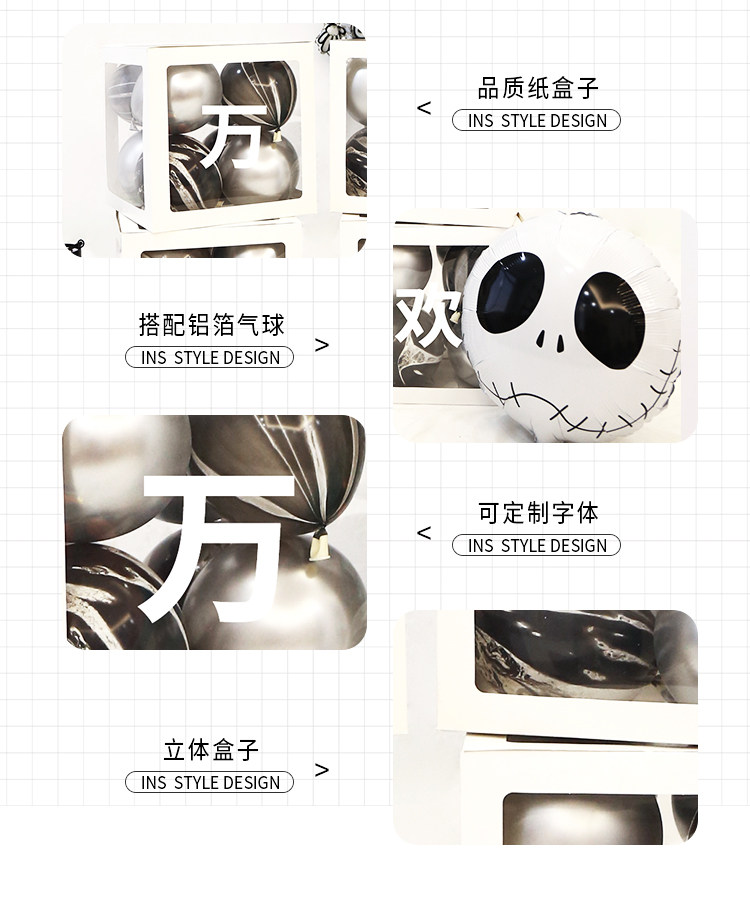 万

<

品质纸盒子

INS STYLE DESIGN

搭配铝箔气球

INS STYLE DESIGN

>

欢

万

<

可定制字体

INS STYLE DESIGN

立体盒子

INS STYLE DESIGN

>