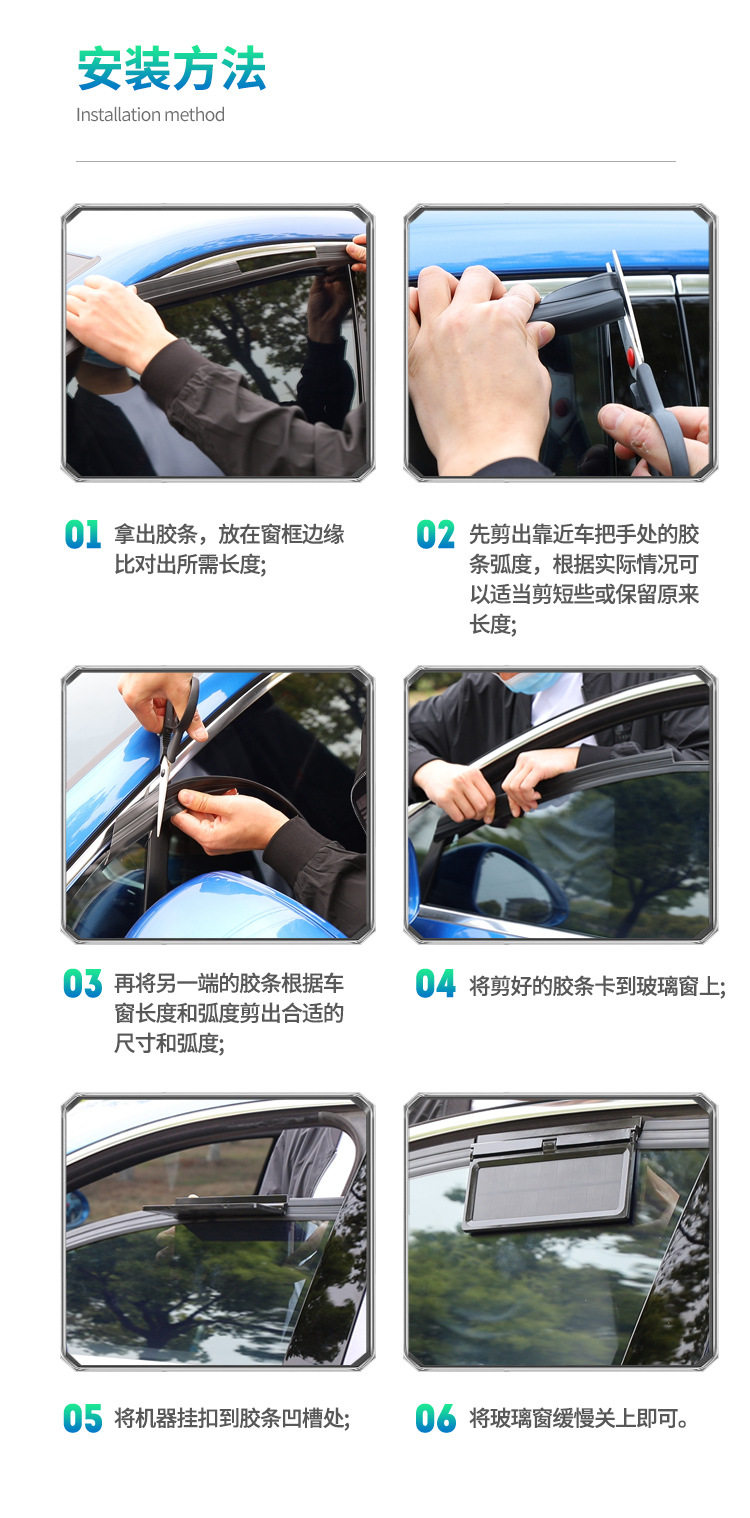 安装方法
Installation method

01 拿出胶条，放在窗框边缘比对出所需长度;

02 先剪出靠近车把手处的胶条弧度，根据实际情况可以适当剪短些或保留原来长度;

03 再将另一端的胶条根据车窗长度和弧度剪出合适的尺寸和弧度;

04 将剪好的胶条卡到玻璃窗上;

05 将机器挂扣到胶条凹槽处;

06 将玻璃窗缓慢关上即可。