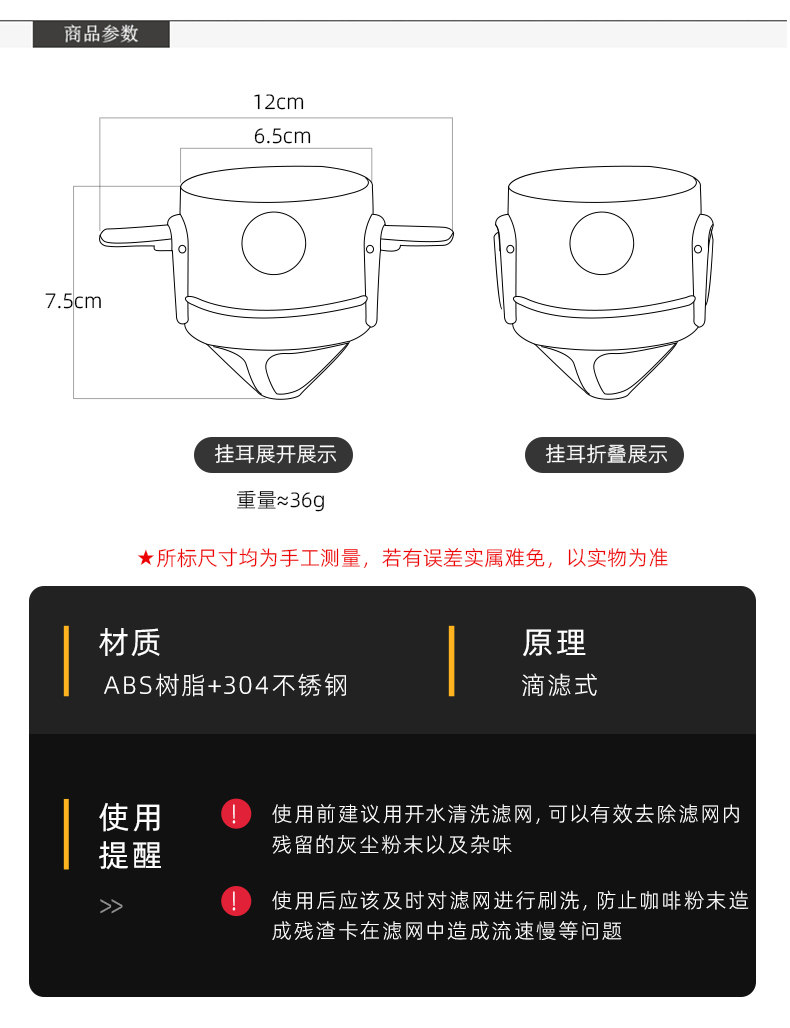 商品参数

12cm

6.5cm

7.5cm

挂耳展开展示

挂耳折叠展示

重量≈36g

★所标尺寸均为手工测量，若有误差实属难免，以实物为准

材质
ABS树脂+304不锈钢

原理
滴滤式

使用提醒
>>

!
使用前建议用开水清洗滤网，可以有效去除滤网内残留的灰尘粉末以及杂味

!
使用后应该及时对滤网进行刷洗，防止咖啡粉末造成残渣卡在滤网中造成流速慢等问题