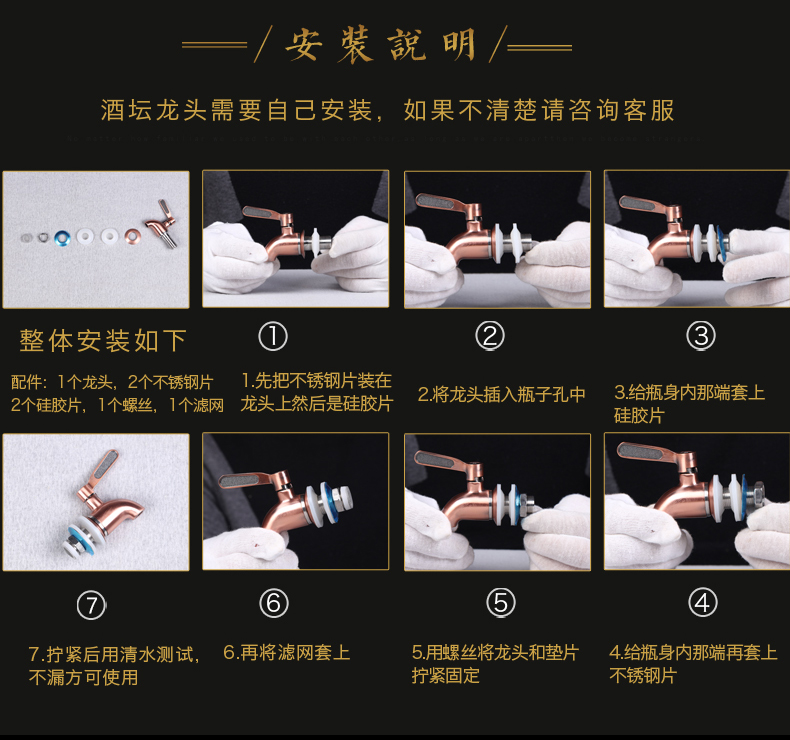 安裝說明

酒坛龙头需要自己安装，如果不清楚请咨询客服

整体安装如下

配件：1个龙头，2个不锈钢片 2个硅胶片，1个螺丝，1个滤网

①

1.先把不锈钢片装在龙头上然后是硅胶片

②

2.将龙头插入瓶子孔中

③

3.给瓶身内那端套上硅胶片

⑦

7.拧紧后用清水测试，不漏方可使用

⑥

6.再将滤网套上

⑤

5.用螺丝将龙头和垫片拧紧固定

④

4.给瓶身内那端再套上不锈钢片