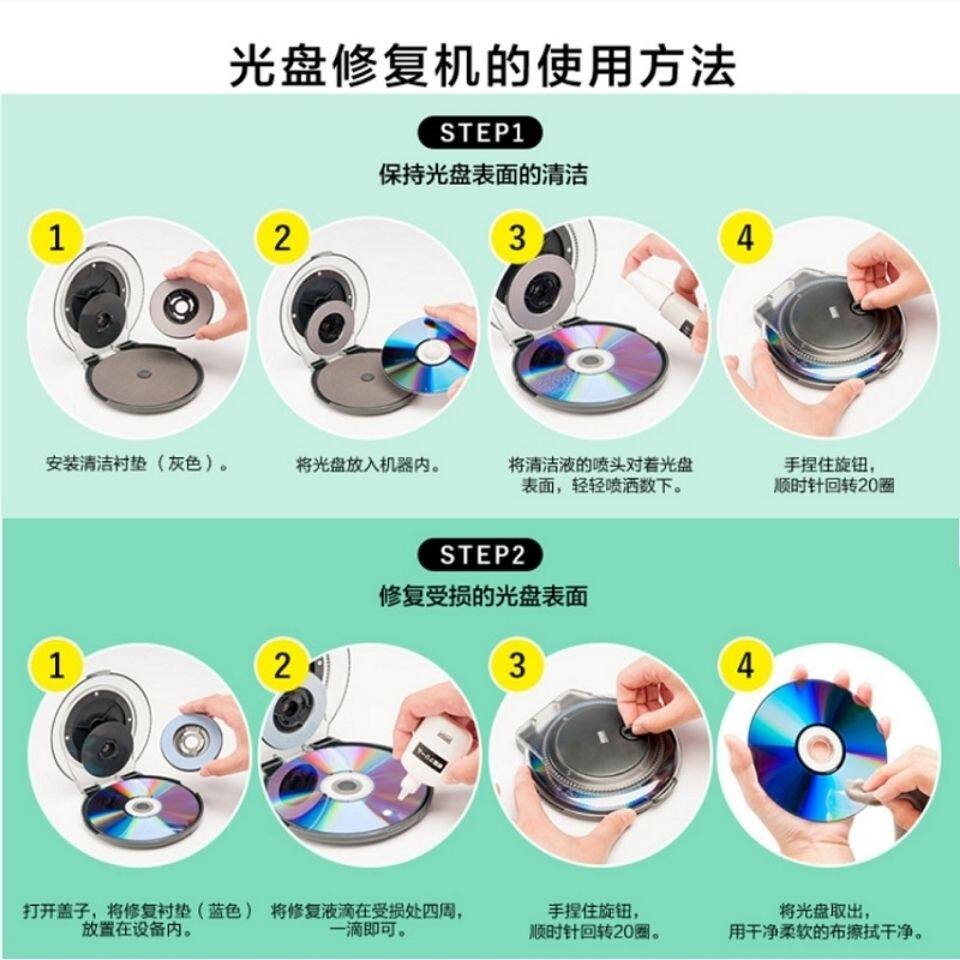 光盘修复机的使用方法

STEP1

保持光盘表面的清洁

1
安装清洁衬垫（灰色）。

2
将光盘放入机器内。

3
将清洁液的喷头对着光盘表面，轻轻喷洒数下。

4
手捏住旋钮，顺时针回转20圈

STEP2

修复受损的光盘表面

1
打开盖子，将修复衬垫（蓝色）放置在设备内。

2
将修复液滴在受损处四周，一滴即可。

3
手捏住旋钮，顺时针回转20圈。

4
将光盘取出，用干净柔软的布擦拭干净。