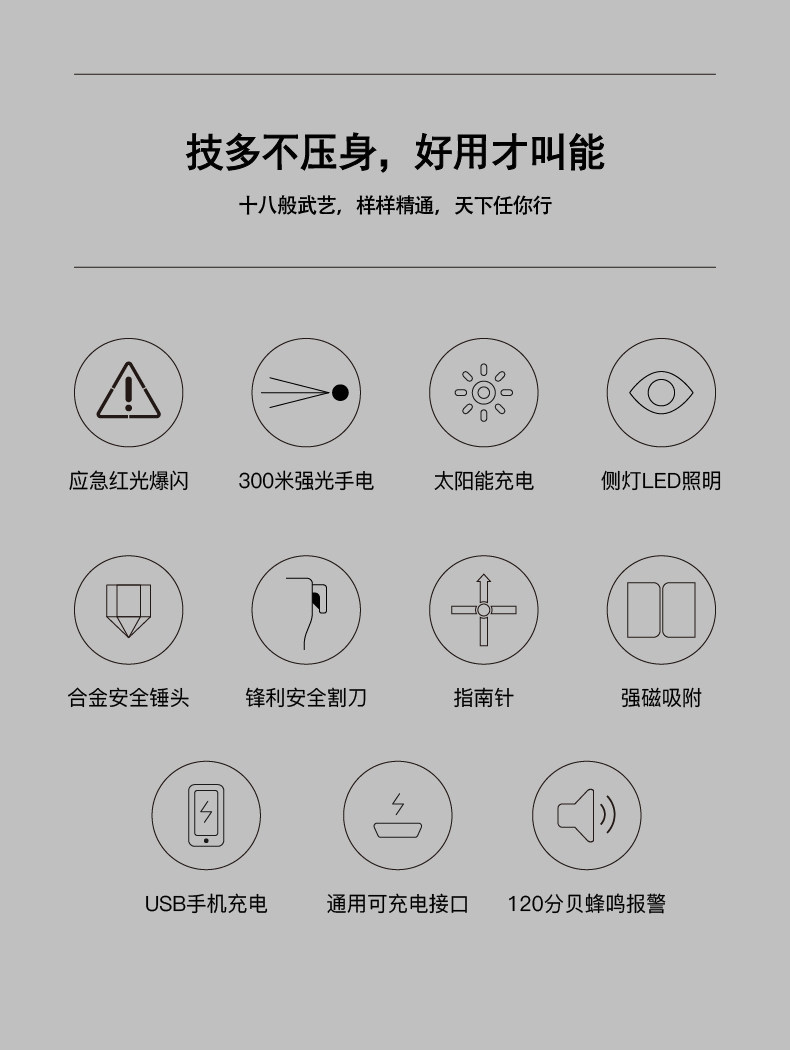 技多不压身，好用才叫能

十八般武艺，样样精通，天下任你行

应急红光爆闪

300米强光手电

太阳能充电

侧灯LED照明

合金安全锤头

锋利安全割刀

指南针

强磁吸附

USB手机充电

通用可充电接口

120分贝蜂鸣报警