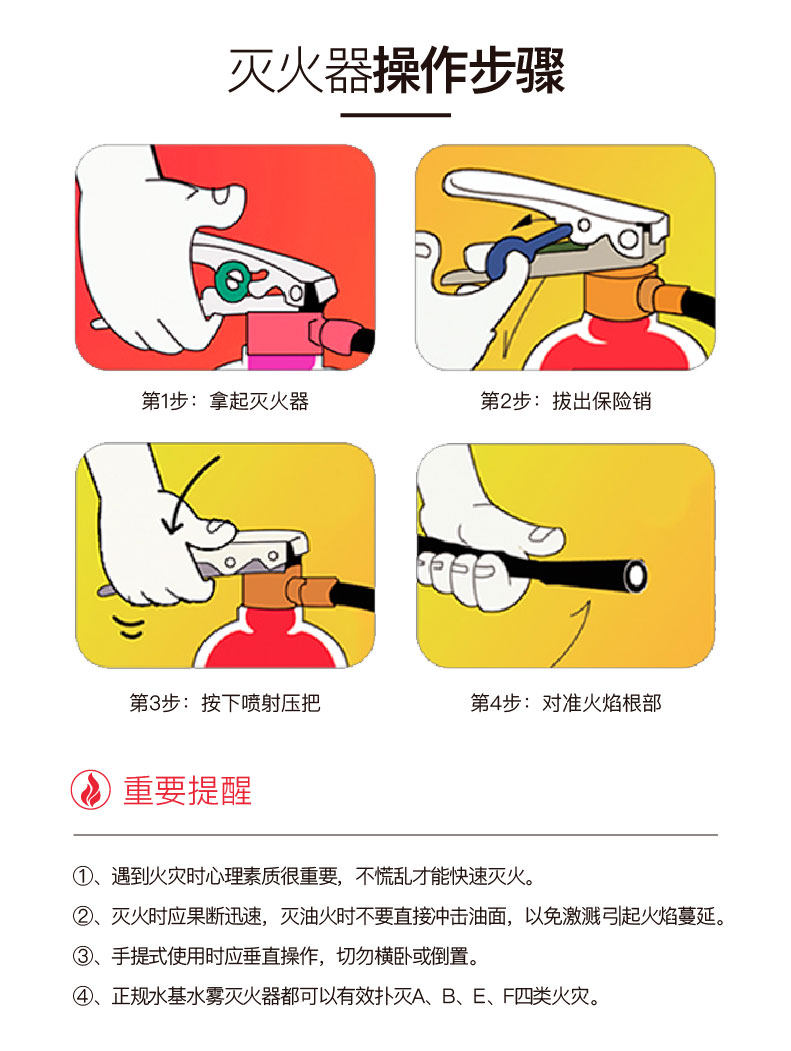 灭火器操作步骤

第1步：拿起灭火器

第2步：拔出保险销

第3步：按下喷射压把

第4步：对准火焰根部

重要提醒

①、遇到火灾时心理素质很重要，不慌乱才能快速灭火。

②、灭火时应果断迅速，灭油火时不要直接冲击油面，以免激溅引起火焰蔓延。

③、手提式使用时应垂直操作，切勿横卧或倒置。

④、正规水基水雾灭火器都可以有效扑灭A、B、E、F四类火灾。