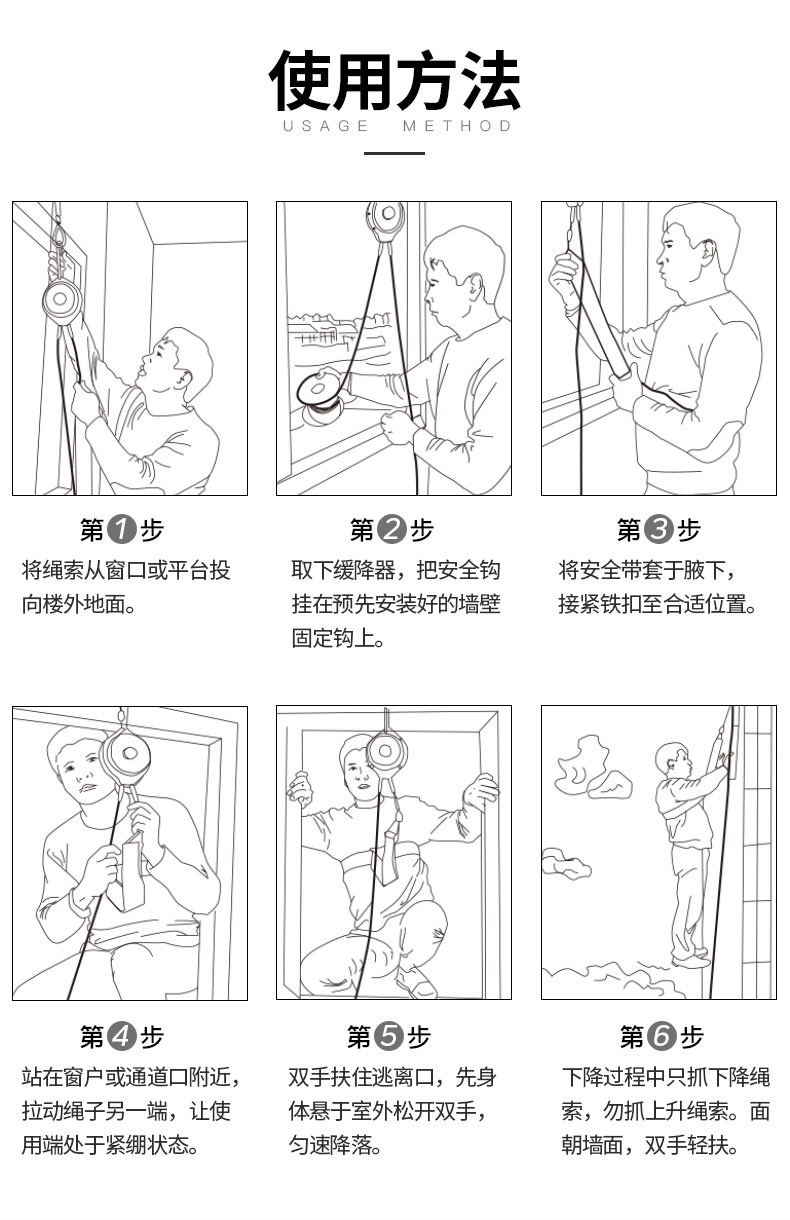 使用方法
USAGE METHOD

第1步
将绳索从窗口或平台投向楼外地面。

第2步
取下缓降器，把安全钩挂在预先安装好的墙壁固定钩上。

第3步
将安全带套于腋下，接紧铁扣至合适位置。

第4步
站在窗户或通道口附近，拉动绳子另一端，让使用端处于紧绷状态。

第5步
双手扶住逃离口，先身体悬于室外松开双手，匀速降落。

第6步
下降过程中只抓下降绳索，勿抓上升绳索。面朝墙面，双手轻扶。