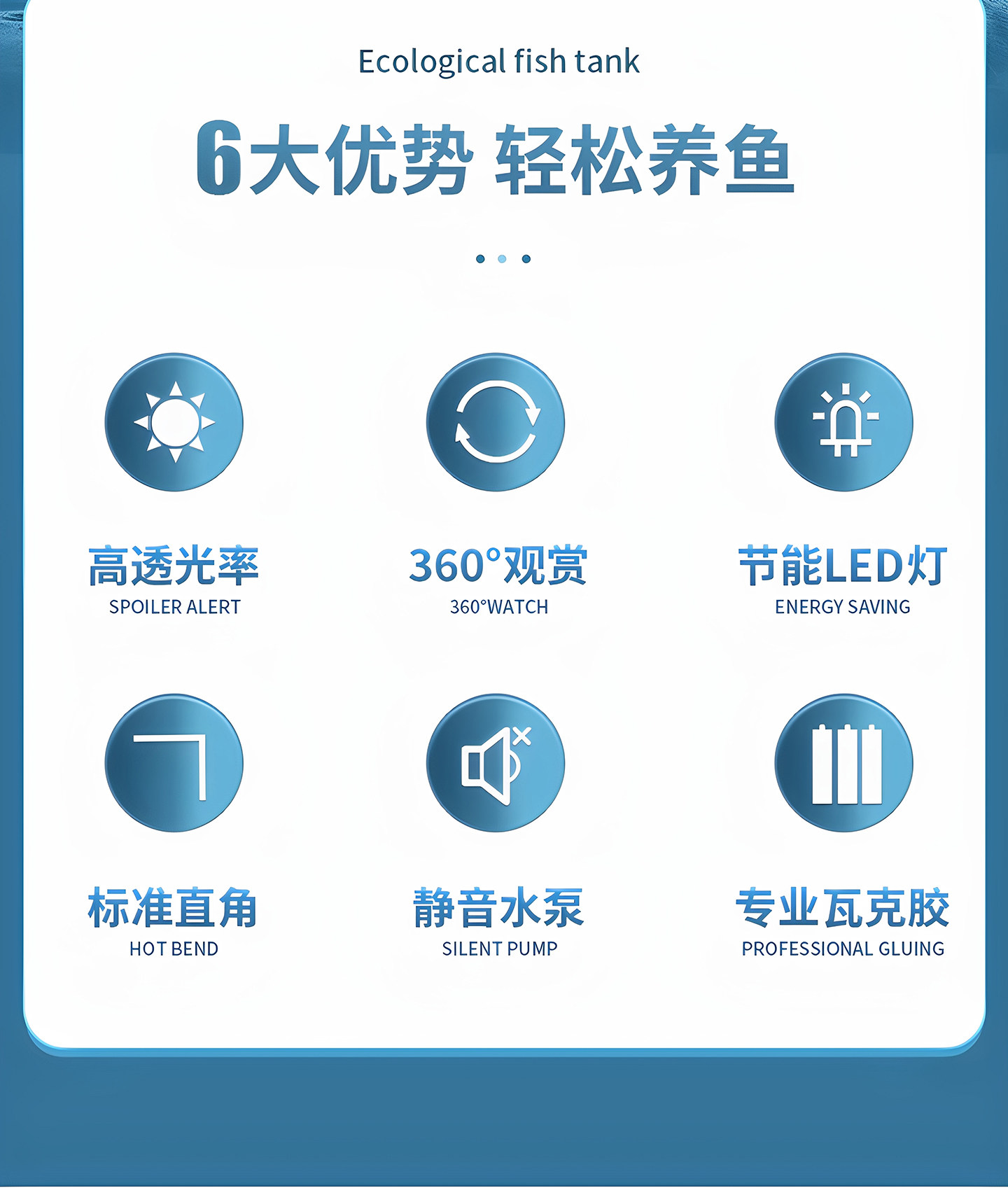 Ecological fish tank

6大优势 轻松养鱼

高透光率
SPOILER ALERT

360°观赏
360°WATCH

节能LED灯
ENERGY SAVING

标准直角
HOT BEND

静音水泵
SILENT PUMP

专业瓦克胶
PROFESSIONAL GLUING