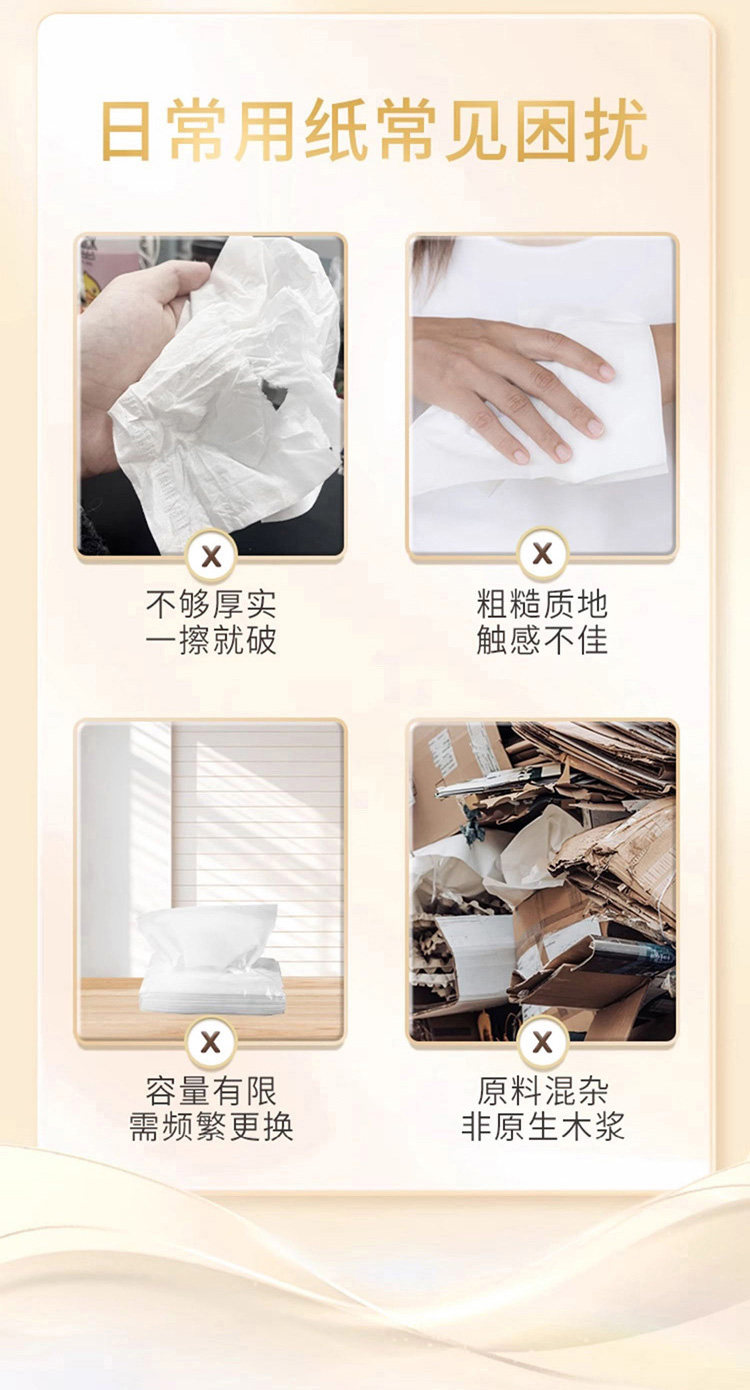 日常用纸常见困扰

X
不够厚实
一擦就破

X
粗糙质地
触感不佳

X
容量有限
需频繁更换

X
原料混杂
非原生木浆