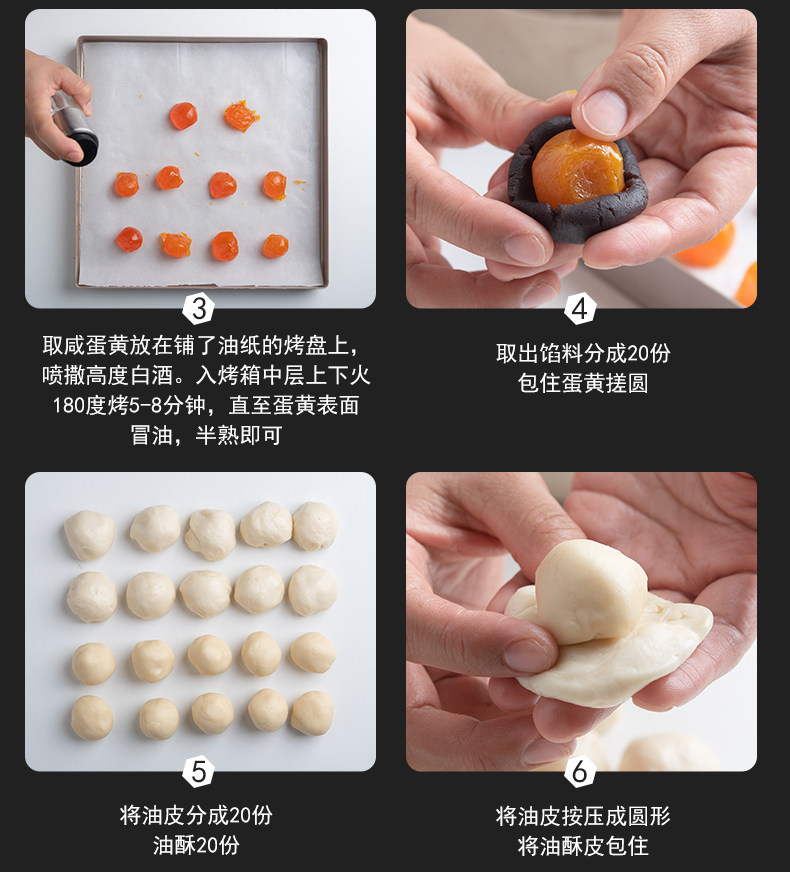 3

取咸蛋黄放在铺了油纸的烤盘上，喷撒高度白酒。入烤箱中层上下火180度烤5-8分钟，直至蛋黄表面冒油，半熟即可

4

取出馅料分成20份
包住蛋黄搓圆

5

将油皮分成20份
油酥20份

6

将油皮按压成圆形
将油酥皮包住