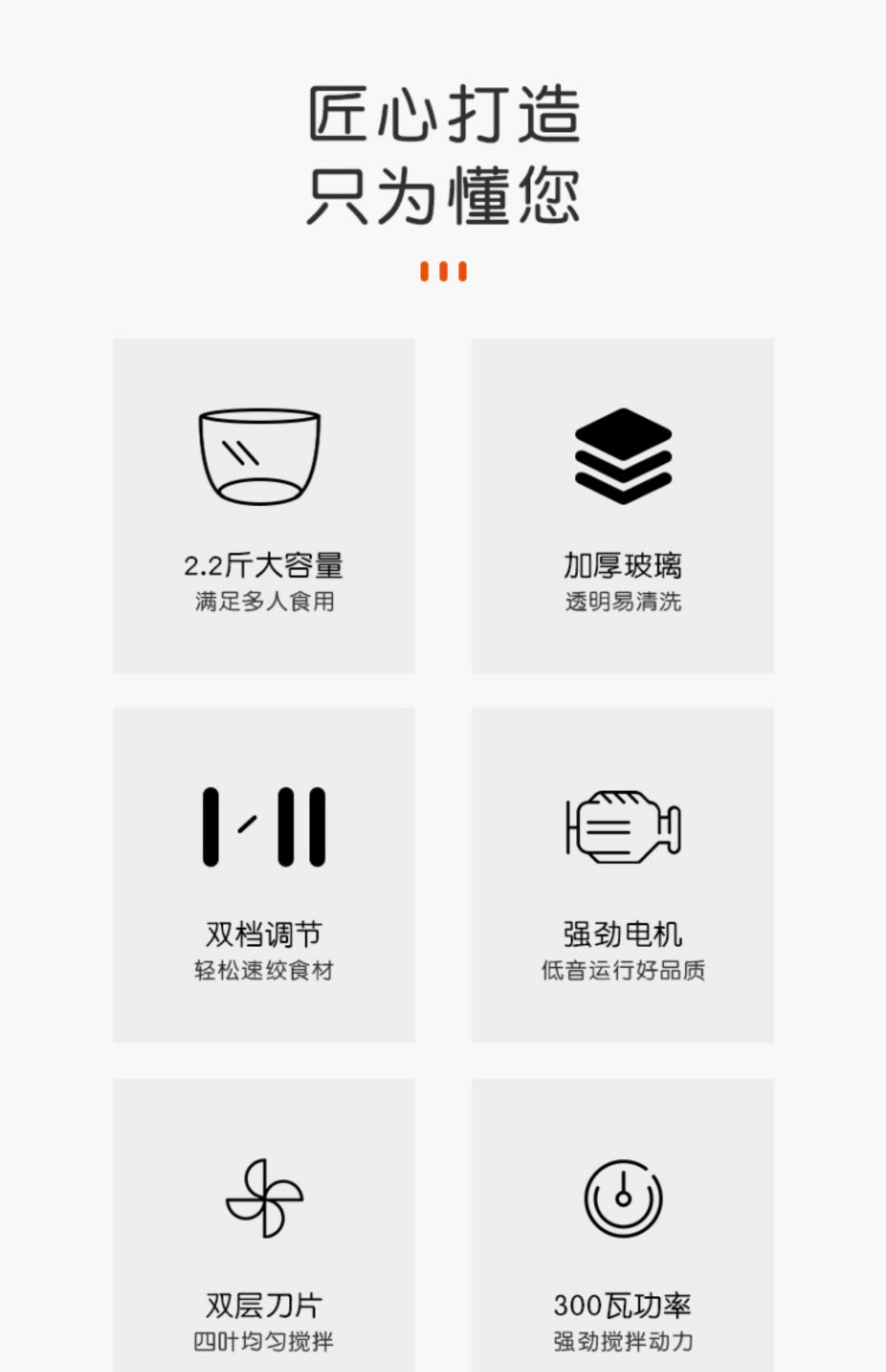 匠心打造
只为懂您

2.2斤大容量
满足多人食用

加厚玻璃
透明易清洗

双档调节
轻松速绞食材

强劲电机
低音运行好品质

双层刀片
四叶均匀搅拌

300瓦功率
强劲搅拌动力