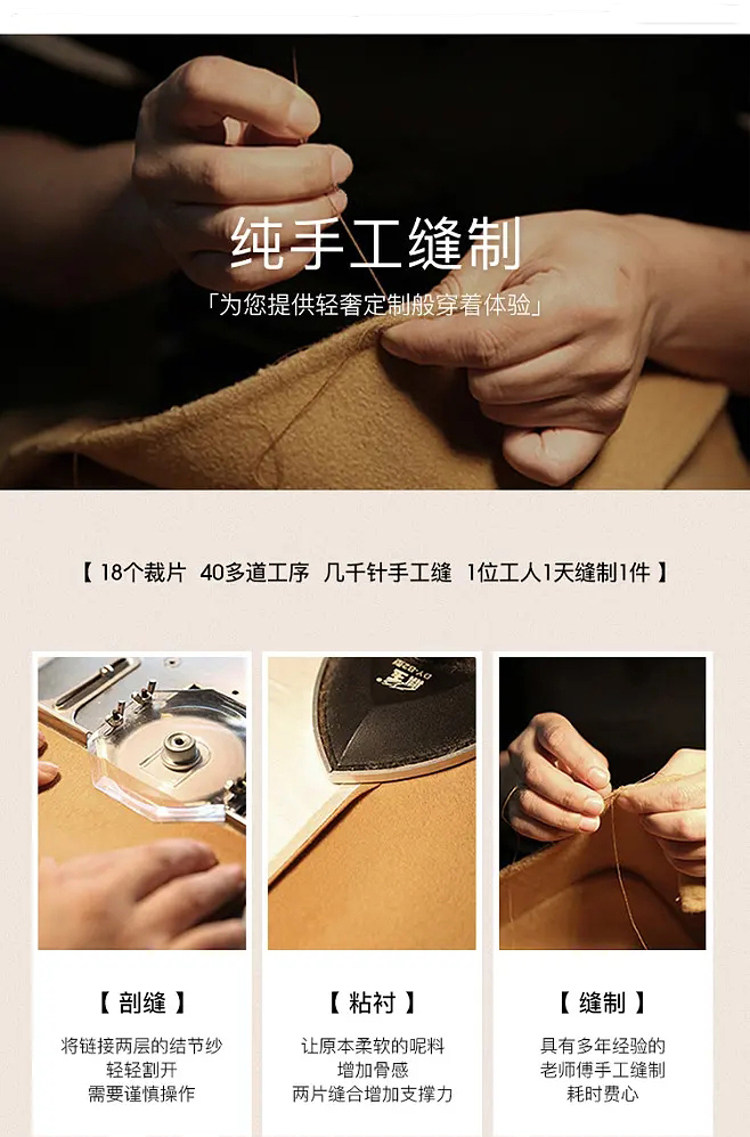 纯手工缝制

「为您提供轻奢定制般穿着体验」

【 18个裁片 40多道工序 几千针手工缝 1位工人1天缝制1件 】

【 剖缝 】

将链接两层的结节纱
轻轻割开
需要谨慎操作

【 粘衬 】

让原本柔软的呢料
增加骨感
两片缝合增加支撑力

【 缝制 】

具有多年经验的
老师傅手工缝制
耗时费心