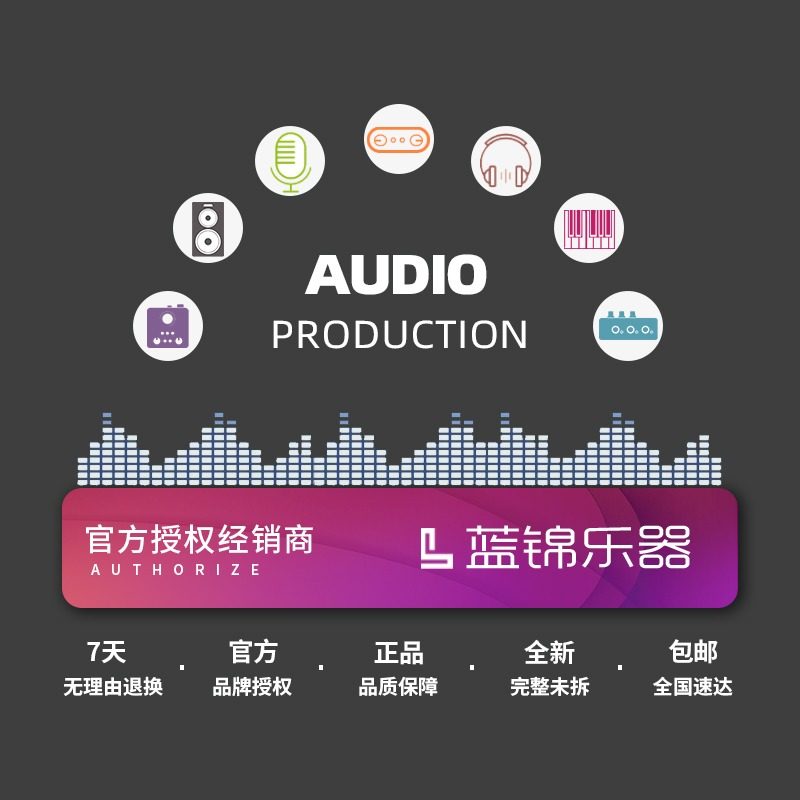 AUDIO
PRODUCTION

官方授权经销商
AUTHORIZE

蓝锦乐器

7天
无理由退换

官方
品牌授权

正品
品质保障

全新
完整未拆

包邮
全国速达