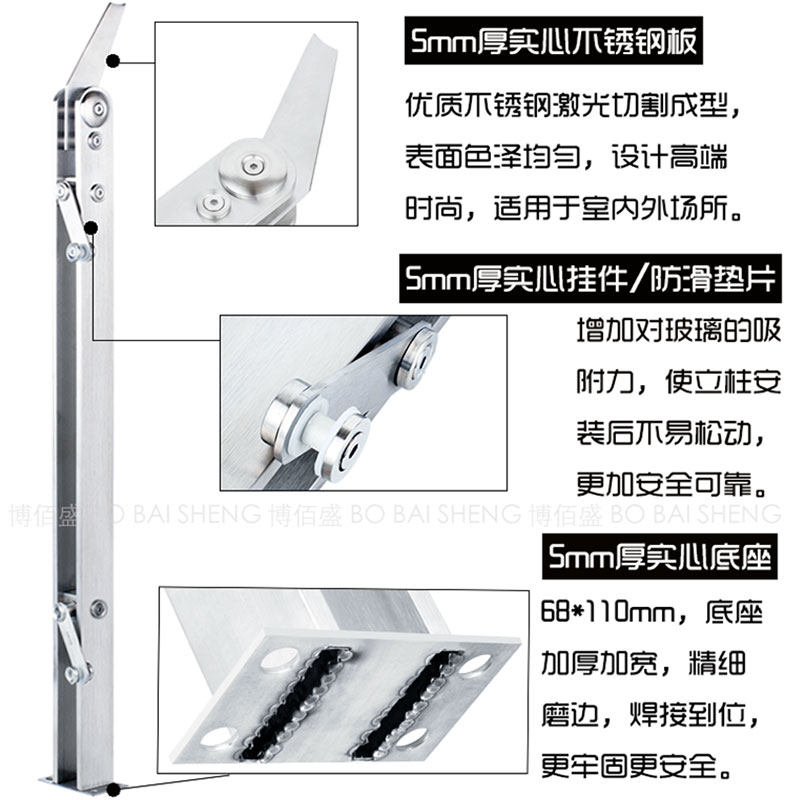 5mm厚实心不锈钢板

优质不锈钢激光切割成型，表面色泽均匀，设计高端时尚，适用于室内外场所。

5mm厚实心挂件/防滑垫片

增加对玻璃的吸附力，使立柱安装后不易松动，更加安全可靠。

博佰盛 BO BAI SHENG 博佰盛 BO BAI SHENG 博佰盛 BO BAI SHENG

5mm厚实心底座

68*110mm，底座加厚加宽，精细磨边，焊接到位，更牢固更安全。