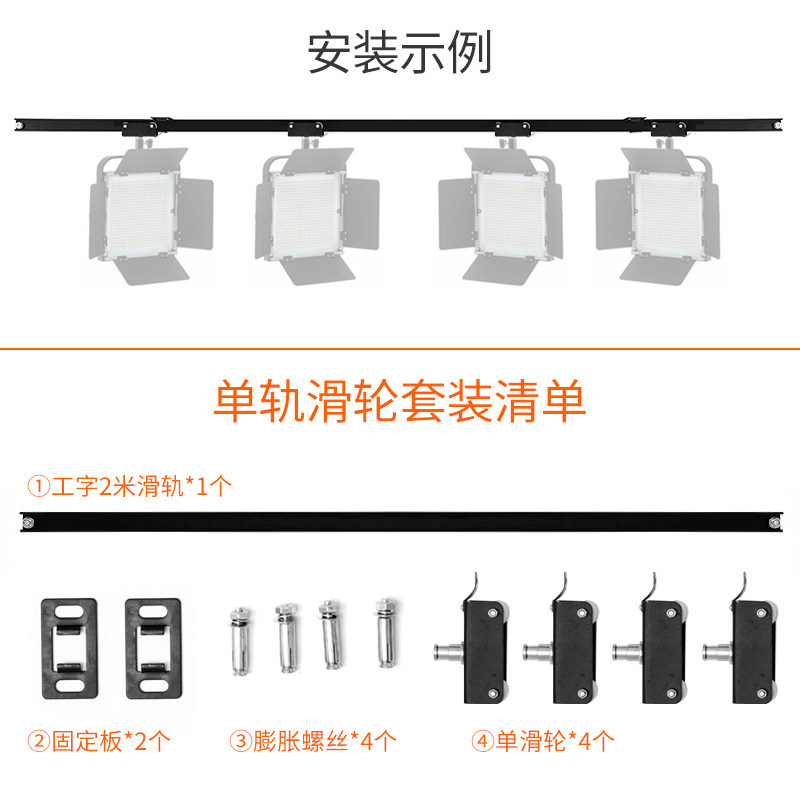 安装示例

单轨滑轮套装清单

①工字2米滑轨*1个

②固定板*2个

③膨胀螺丝*4个

④单滑轮*4个