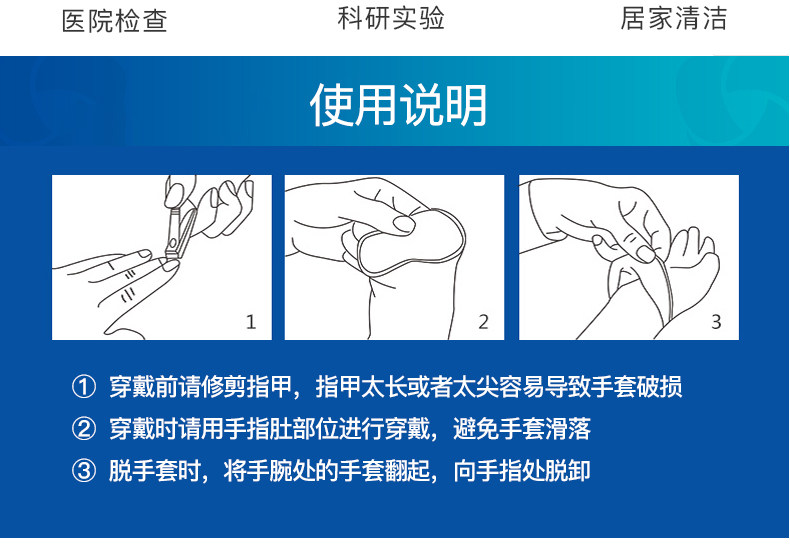 医院检查 科研实验 居家清洁

使用说明

1

2

3

① 穿戴前请修剪指甲，指甲太长或者太尖容易导致手套破损

② 穿戴时请用手指肚部位进行穿戴，避免手套滑落

③ 脱手套时，将手腕处的手套翻起，向手指处脱卸