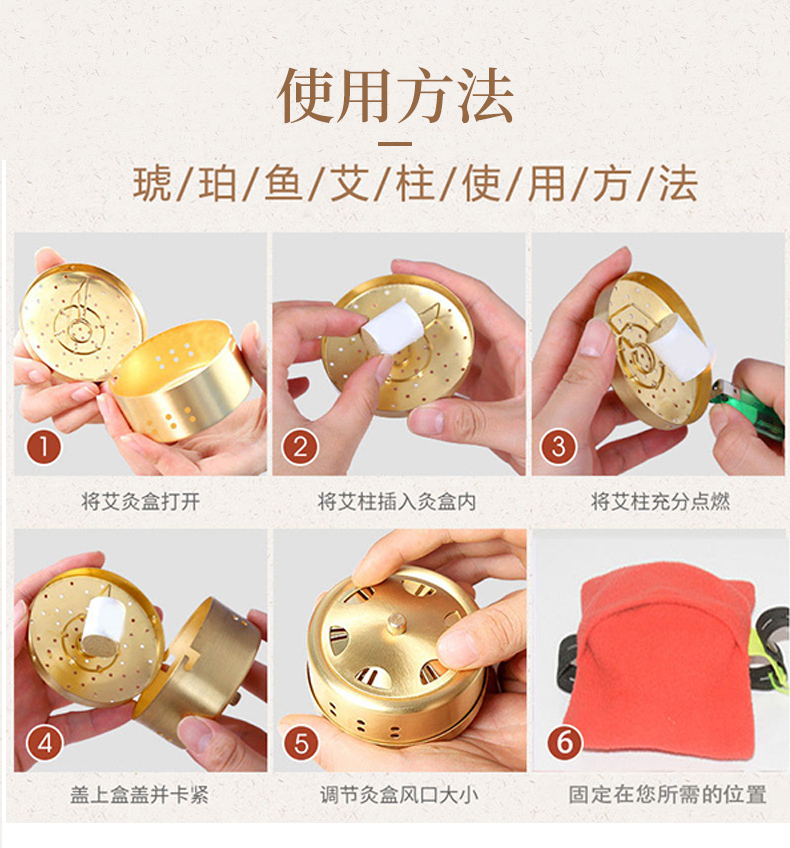 使用方法

琥/珀/鱼/艾/柱/使/用/方/法

1
将艾灸盒打开

2
将艾柱插入灸盒内

3
将艾柱充分点燃

4
盖上盒盖并卡紧

5
调节灸盒风口大小

6
固定在您所需的位置