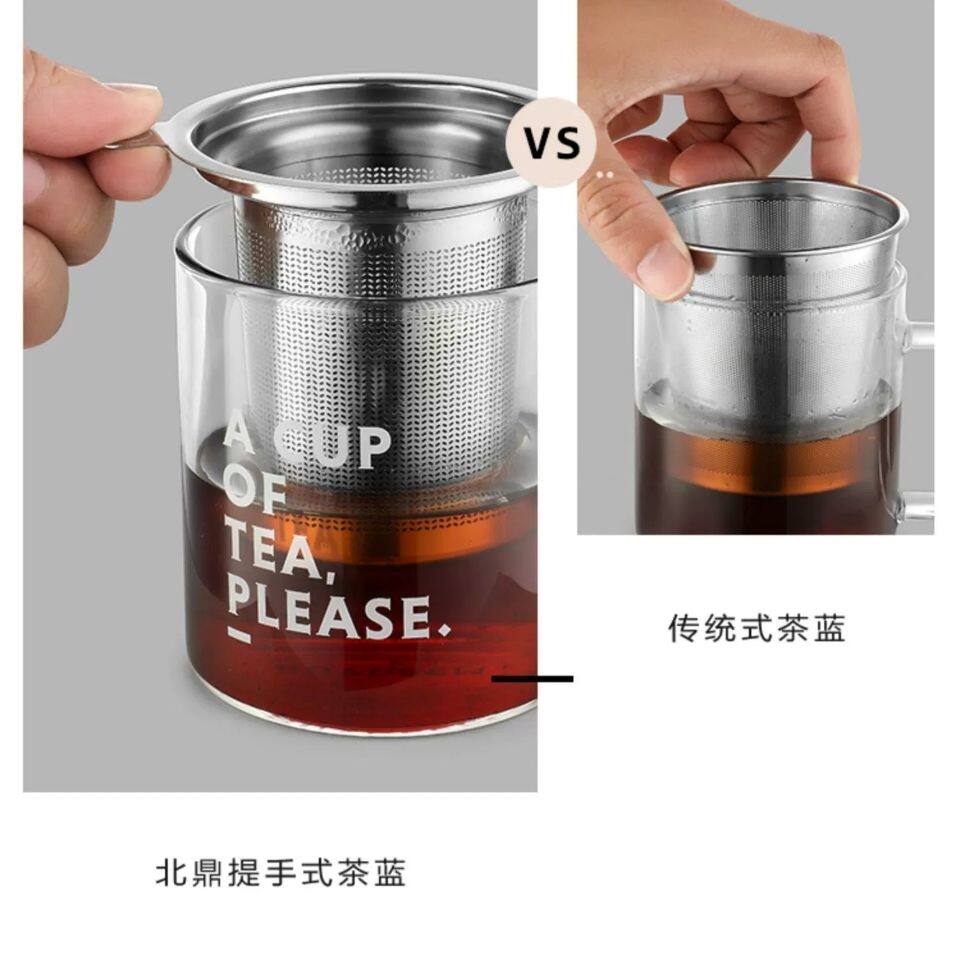 VS

A CUP OF TEA, PLEASE.

传统式茶蓝

北鼎提手式茶蓝