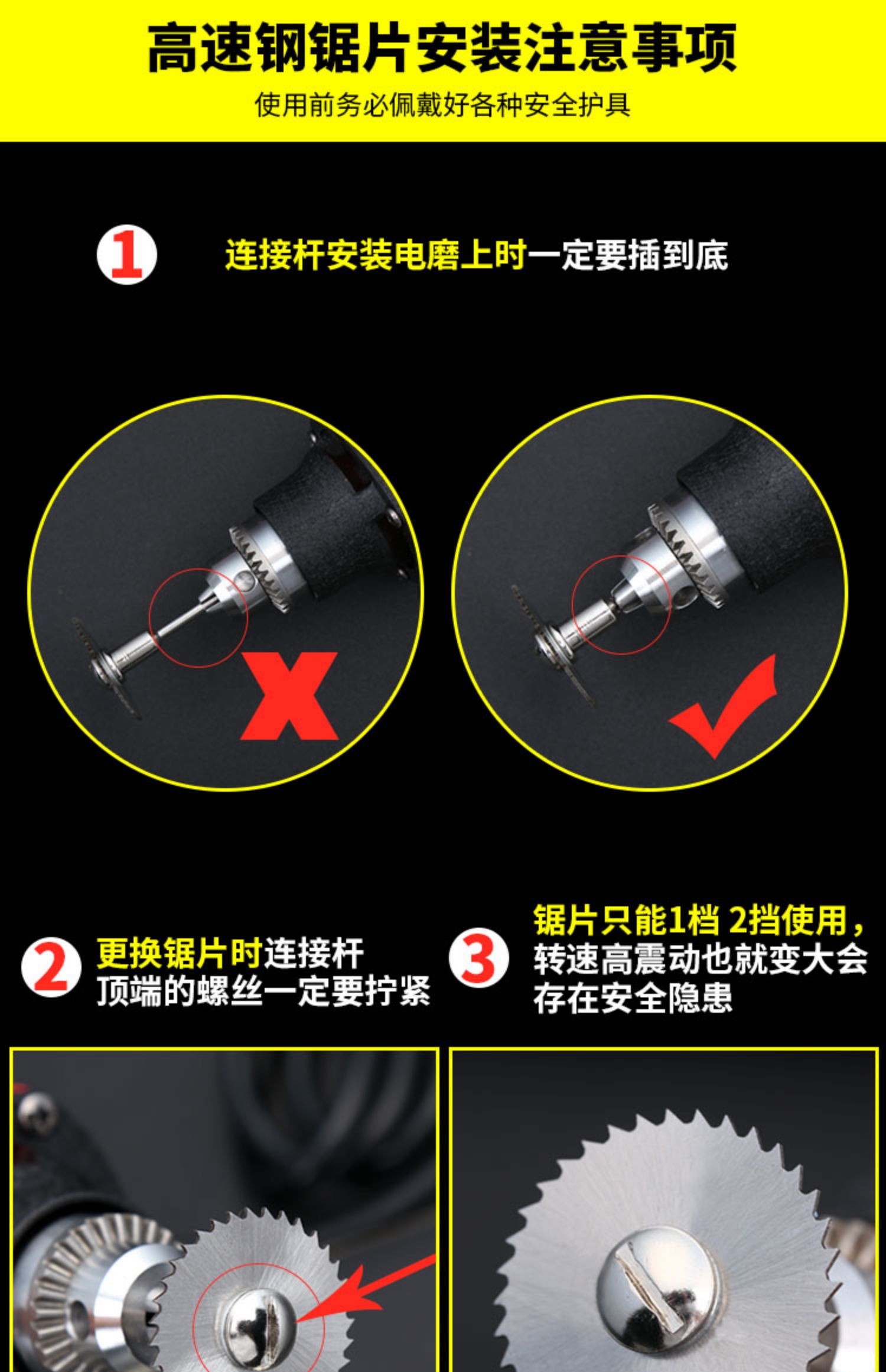 高速钢锯片安装注意事项

使用前务必佩戴好各种安全护具

1 连接杆安装电磨上时一定要插到底

2 更换锯片时连接杆顶端的螺丝一定要拧紧

3 锯片只能1档 2挡使用，转速高震动也就变大会存在安全隐患