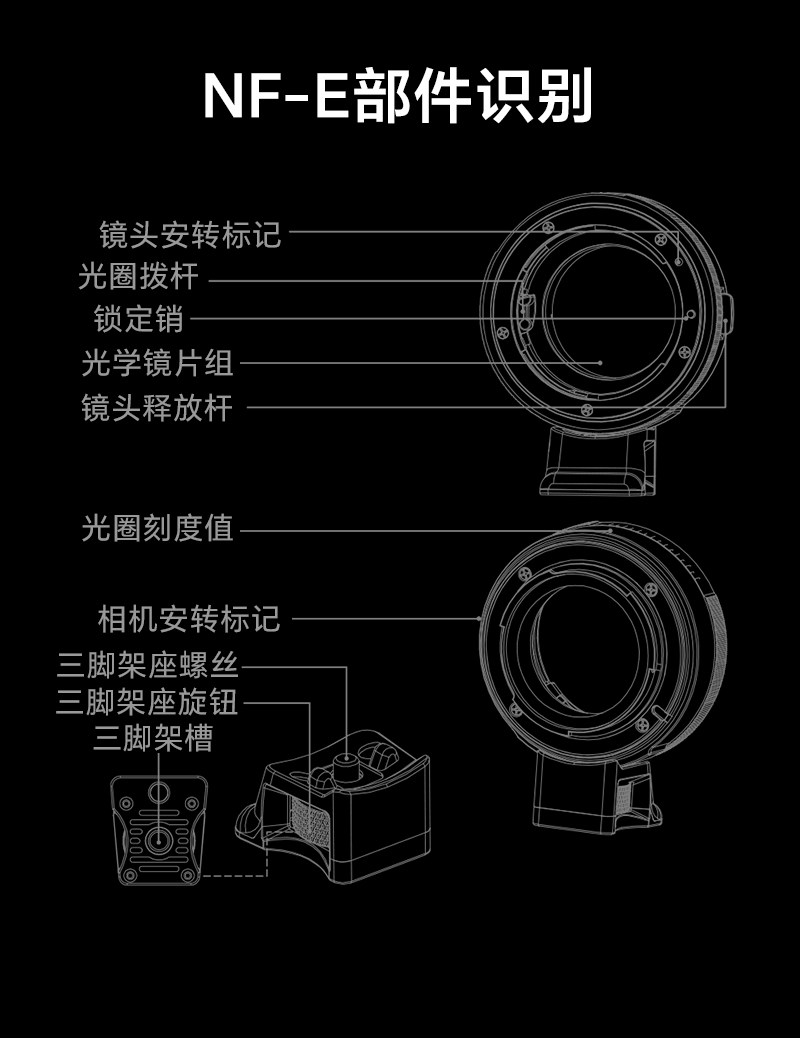 NF-E部件识别

镜头安转标记
光圈拨杆
锁定销
光学镜片组
镜头释放杆

光圈刻度值
相机安转标记
三脚架座螺丝
三脚架座旋钮
三脚架槽