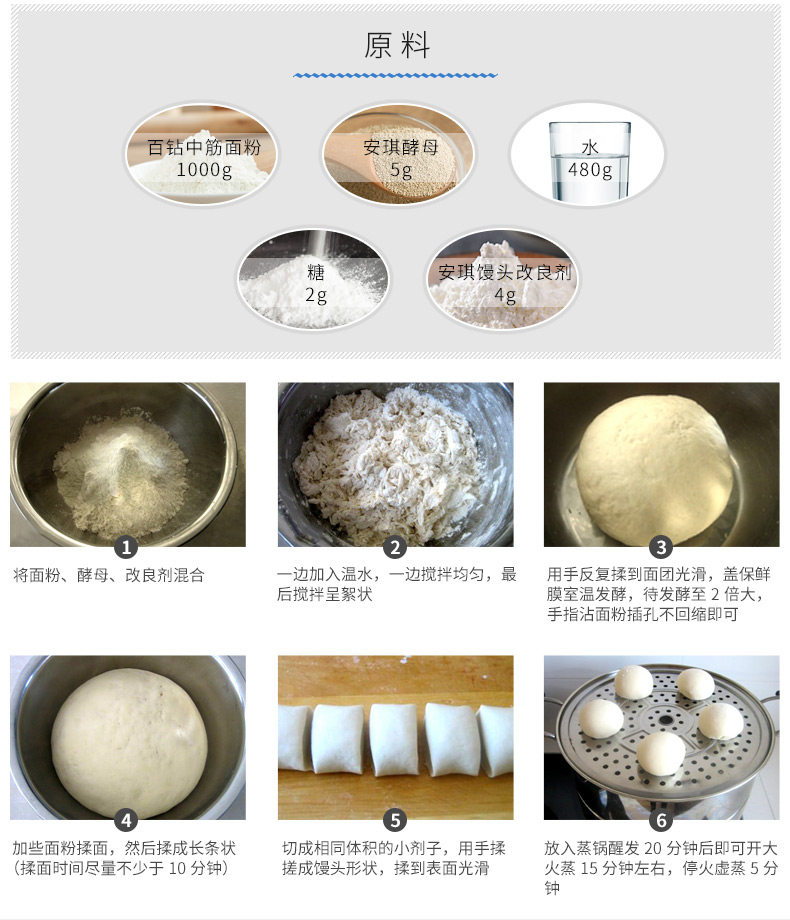 原料

百钻中筋面粉
1000g

安琪酵母
5g

水
480g

糖
2g

安琪馒头改良剂
4g

1
将面粉、酵母、改良剂混合

2
一边加入温水，一边搅拌均匀，最后搅拌呈絮状

3
用手反复揉到面团光滑，盖保鲜膜室温发酵，待发酵至 2 倍大，手指沾面粉插孔不回缩即可

4
加些面粉揉面，然后揉成长条状（揉面时间尽量不少于 10 分钟）

5
切成相同体积的小剂子，用手揉搓成馒头形状，揉到表面光滑

6
放入蒸锅醒发 20 分钟后即可开大火蒸 15 分钟左右，停火虚蒸 5 分钟