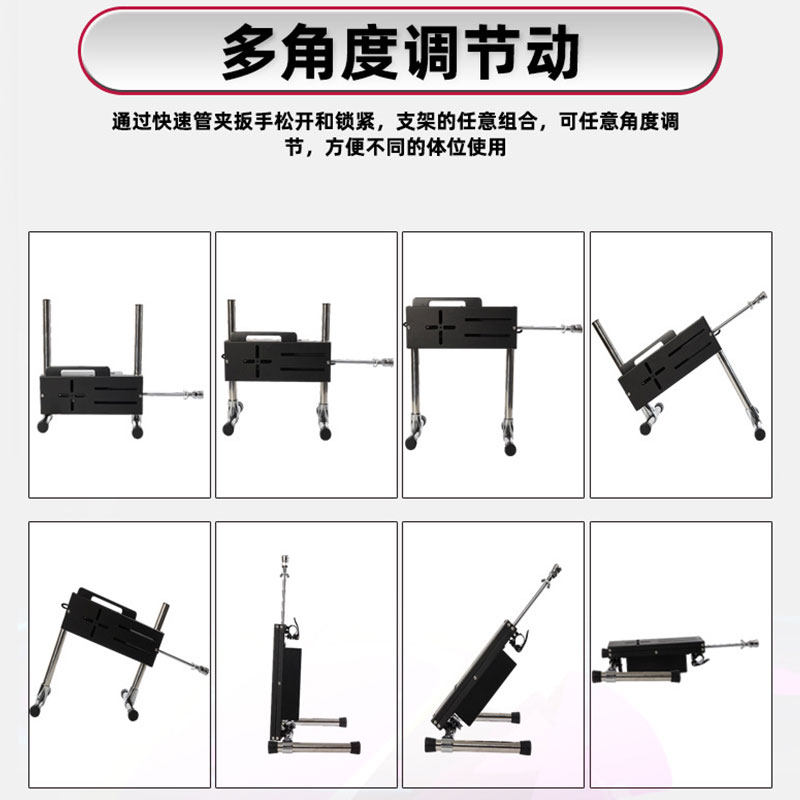 多角度调节动

通过快速管夹扳手松开和锁紧，支架的任意组合，可任意角度调节，方便不同的体位使用