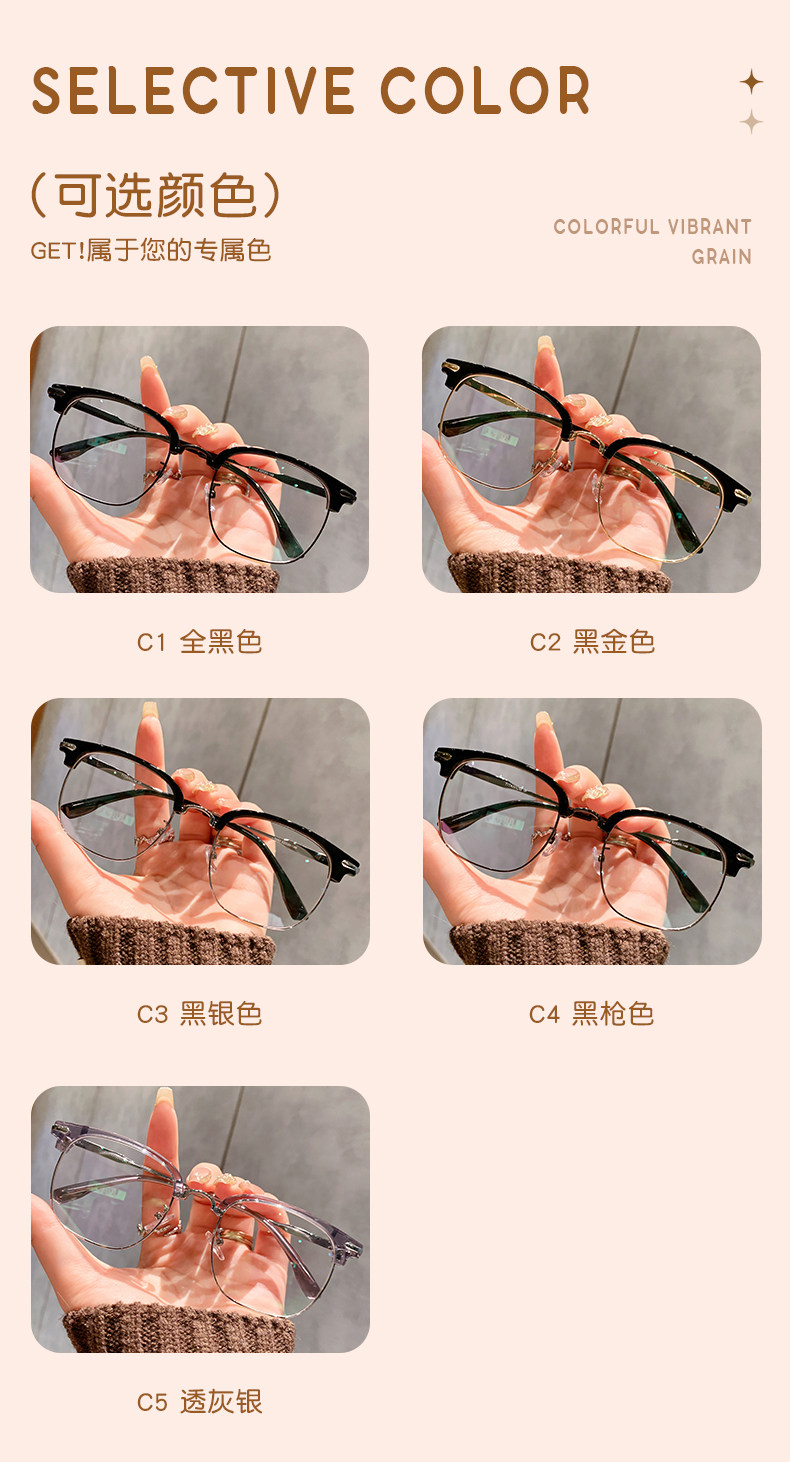 SELECTIVE COLOR

（可选颜色）
GET!属于您的专属色

COLORFUL VIBRANT GRAIN

C1 全黑色

C2 黑金色

C3 黑银色

C4 黑枪色

C5 透灰银