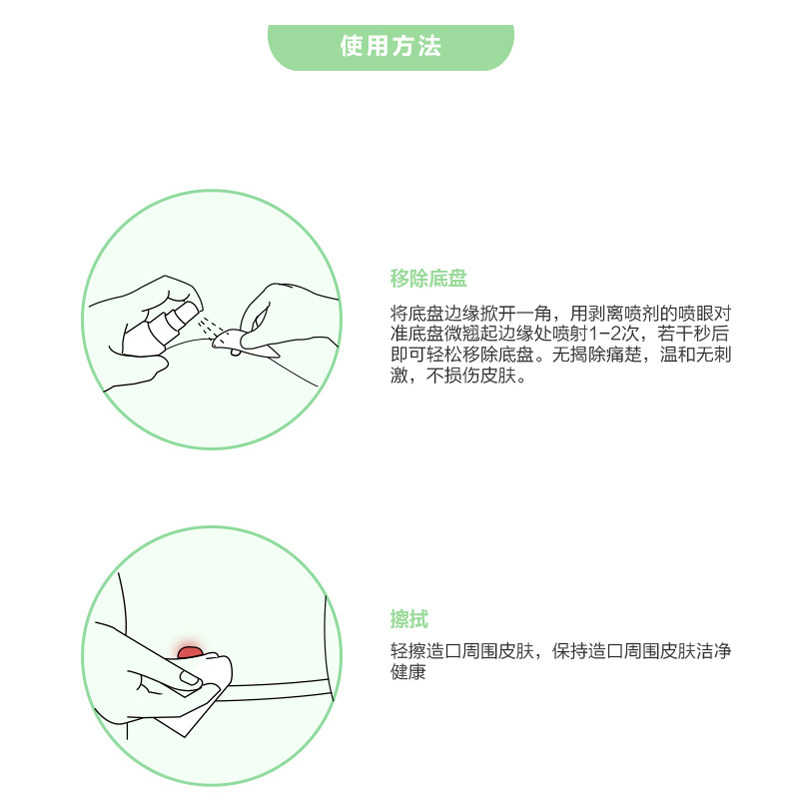 使用方法

移除底盘

将底盘边缘掀开一角，用剥离喷剂的喷眼对准底盘微翘起边缘处喷射1-2次，若干秒后即可轻松移除底盘。无揭除痛楚，温和无刺激，不损伤皮肤。

擦拭

轻擦造口周围皮肤，保持造口周围皮肤洁净健康