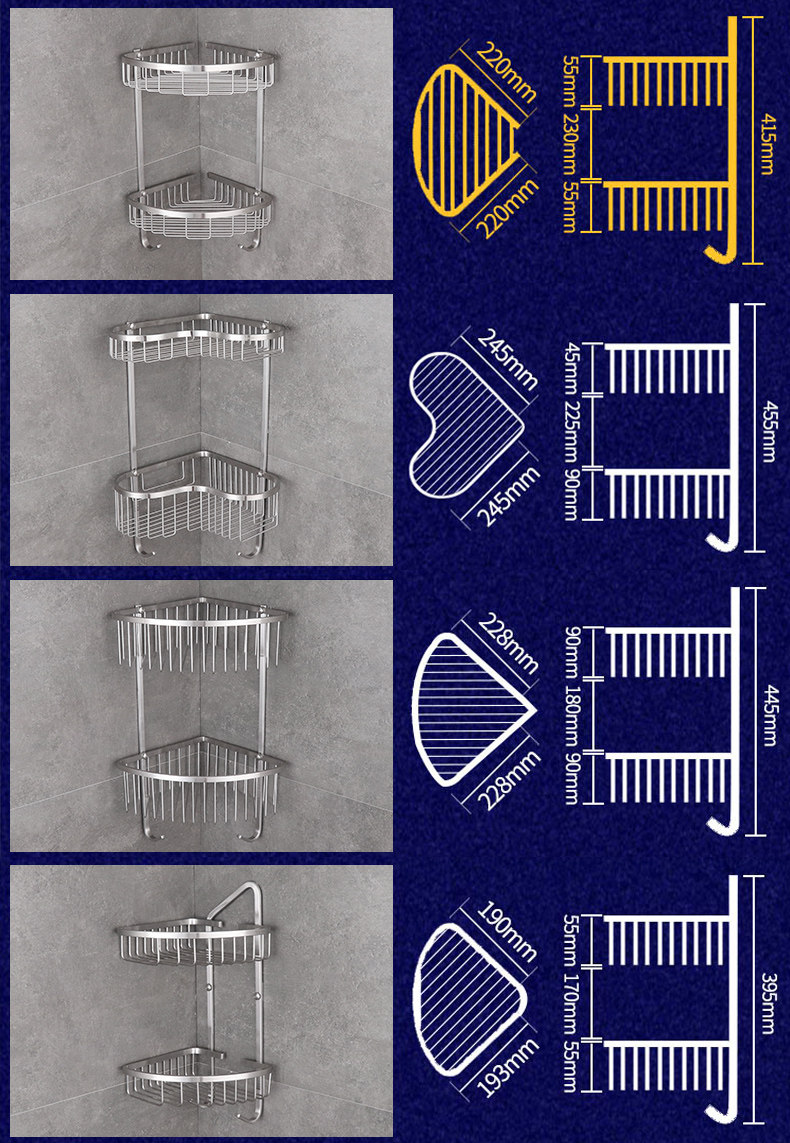 220mm
220mm
55mm
230mm
55mm
415mm

245mm
245mm
45mm
225mm
90mm
455mm

228mm
228mm
90mm
180mm
90mm
445mm

190mm
193mm
55mm
170mm
55mm
395mm