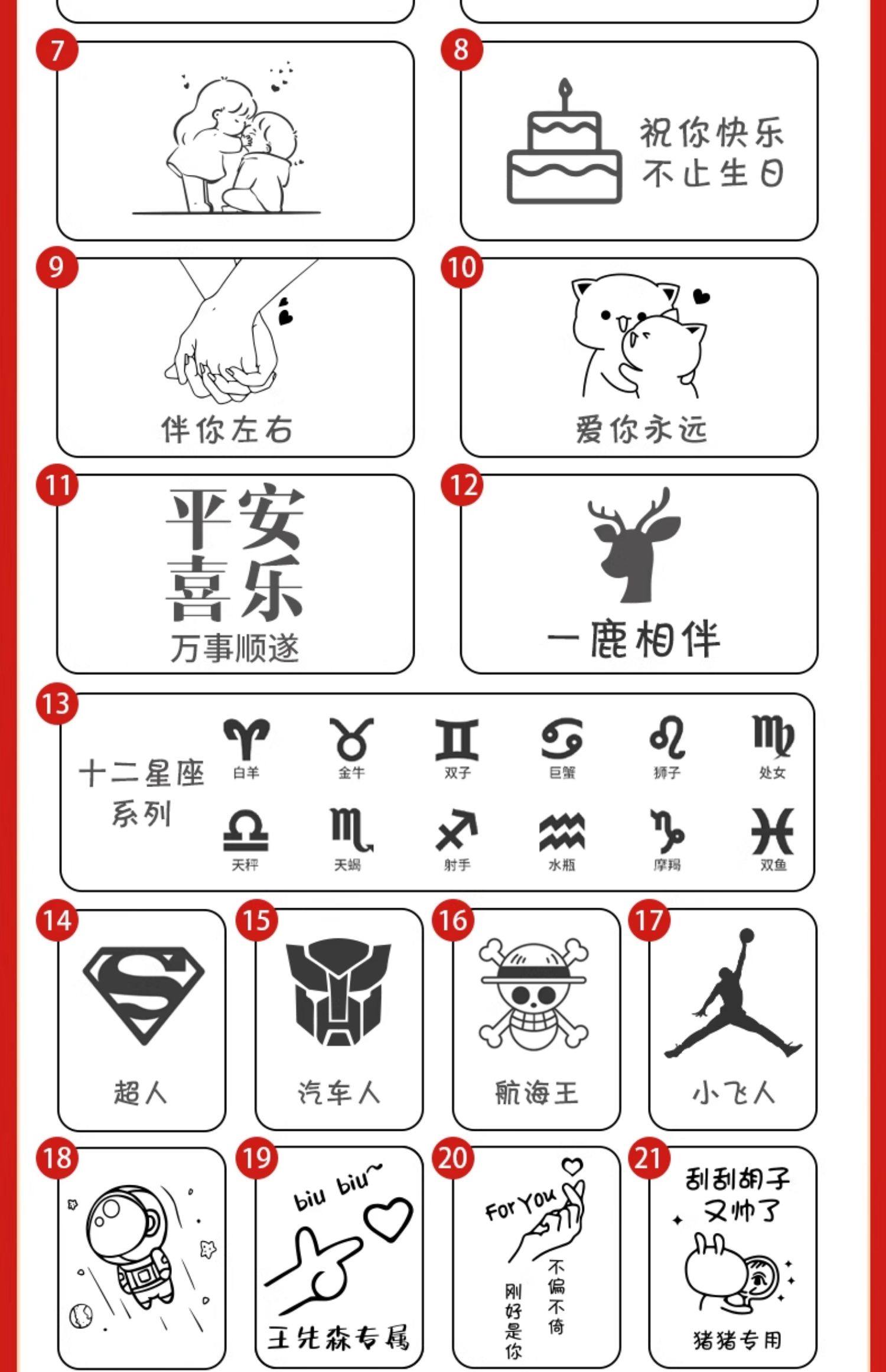 7

8

祝你快乐
不止生日

9

伴你左右

10

爱你永远

11

平安
喜乐
万事顺遂

12

一鹿相伴

13

十二星座
系列

白羊 金牛 双子 巨蟹 狮子 处女
天秤 天蝎 射手 水瓶 摩羯 双鱼

14

超人

15

汽车人

16

航海王

17

小飞人

18

19

biu biu~

王先森专属

20

For You

不偏不倚

刚好是你

21

刮刮胡子
又帅了

猪猪专用