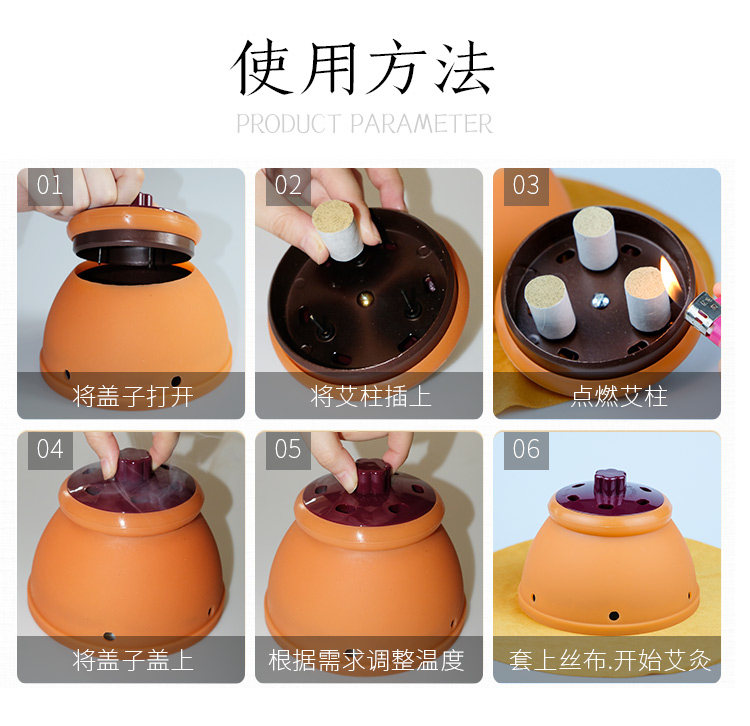 使用方法
PRODUCT PARAMETER

01
将盖子打开

02
将艾柱插上

03
点燃艾柱

04
将盖子盖上

05
根据需求调整温度

06
套上丝布.开始艾灸