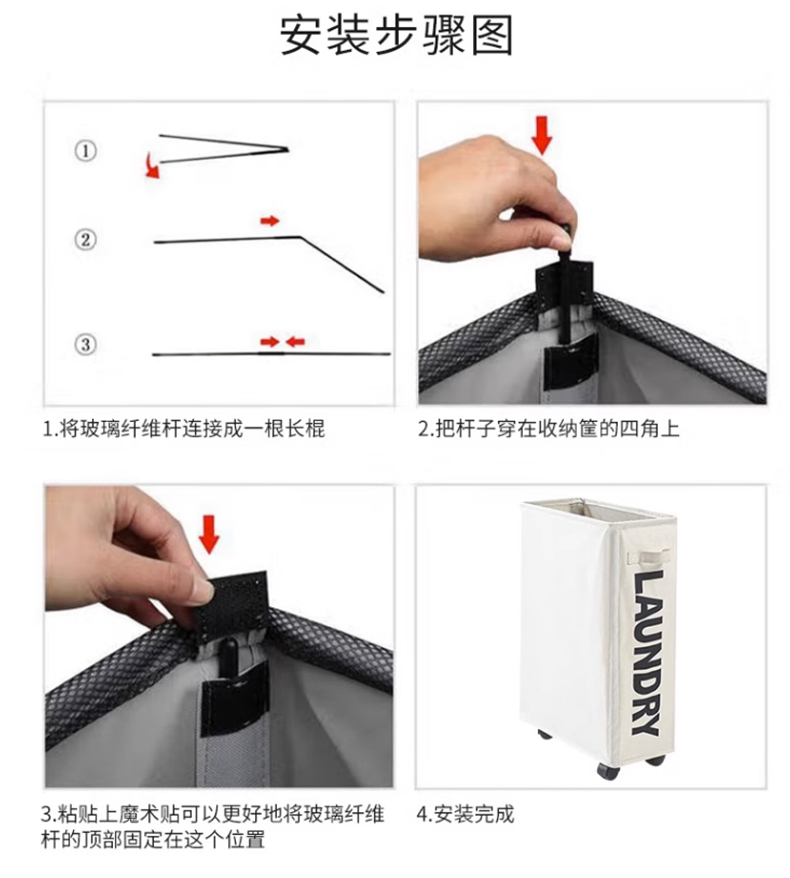 安装步骤图

①

②

③

1.将玻璃纤维杆连接成一根长棍

2.把杆子穿在收纳筐的四角上

3.粘贴上魔术贴可以更好地将玻璃纤维杆的顶部固定在这个位置

LAUNDRY

4.安装完成