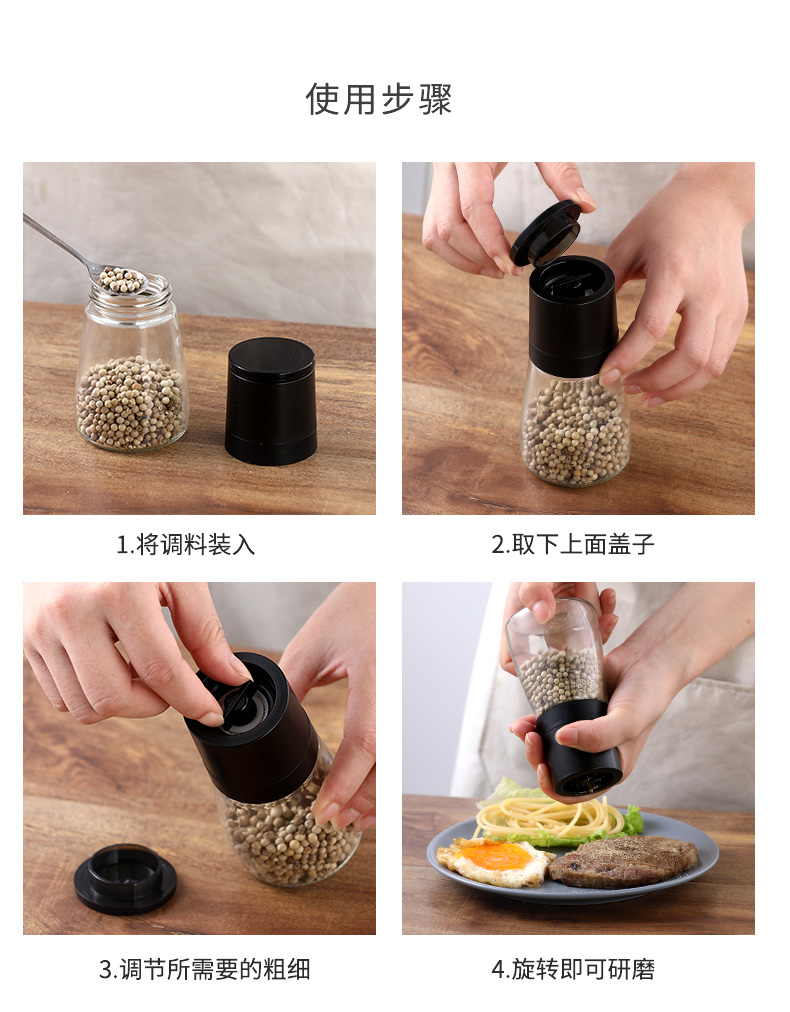 使用步骤

1.将调料装入

2.取下上面盖子

3.调节所需要的粗细

4.旋转即可研磨