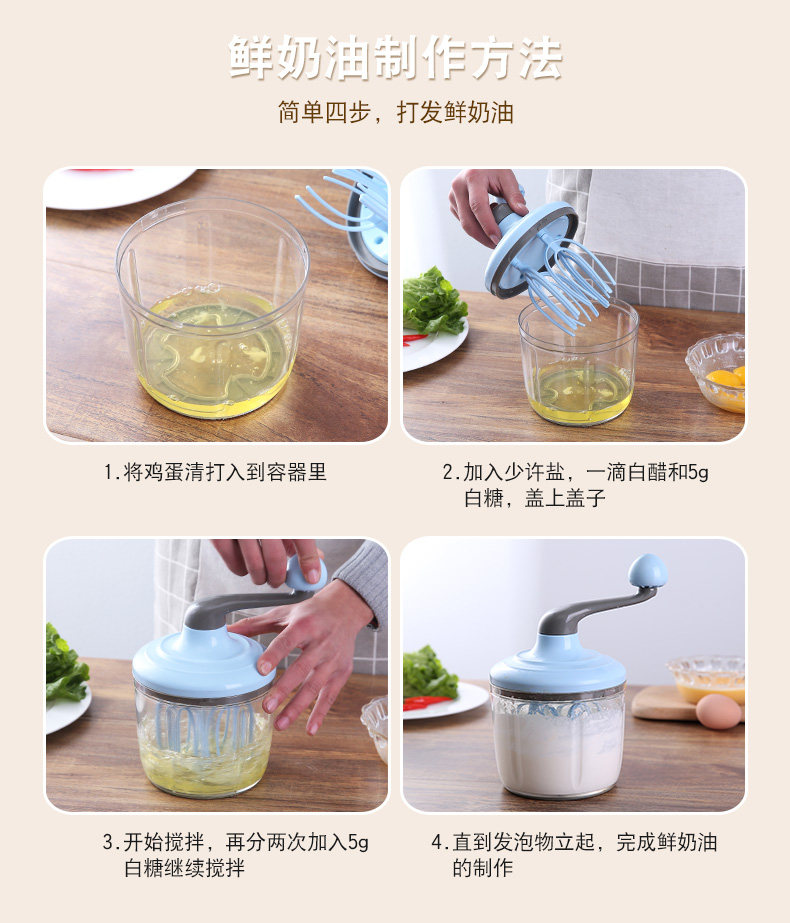 鲜奶油制作方法

简单四步，打发鲜奶油

1.将鸡蛋清打入到容器里

2.加入少许盐，一滴白醋和5g白糖，盖上盖子

3.开始搅拌，再分两次加入5g白糖继续搅拌

4.直到发泡物立起，完成鲜奶油的制作