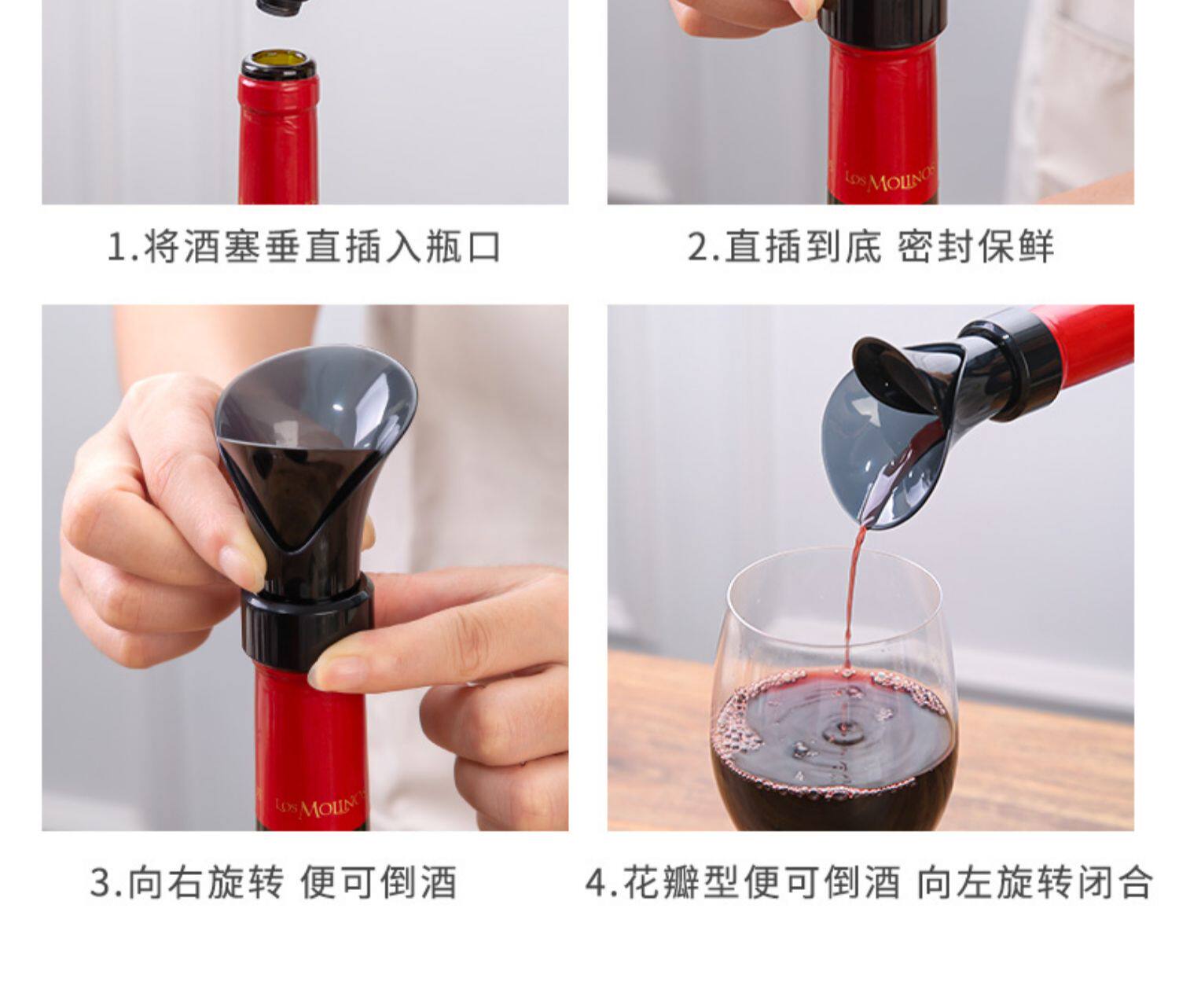 LOS MOLINOS

1.将酒塞垂直插入瓶口

2.直插到底 密封保鲜

LOS MOLINOS

3.向右旋转 便可倒酒

4.花瓣型便可倒酒 向左旋转闭合