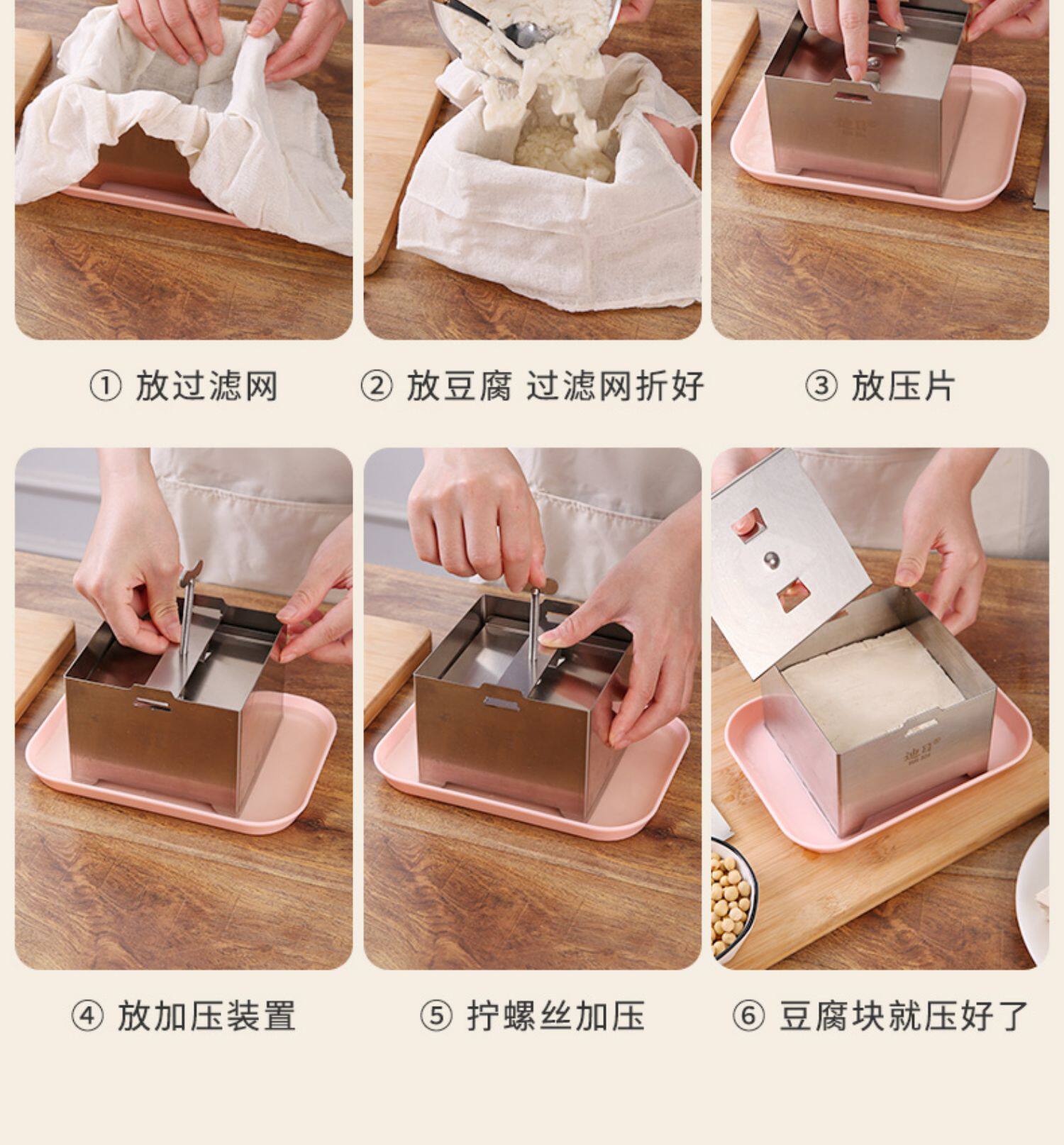 ① 放过滤网

② 放豆腐 过滤网折好

③ 放压片

④ 放加压装置

⑤ 拧螺丝加压

⑥ 豆腐块就压好了